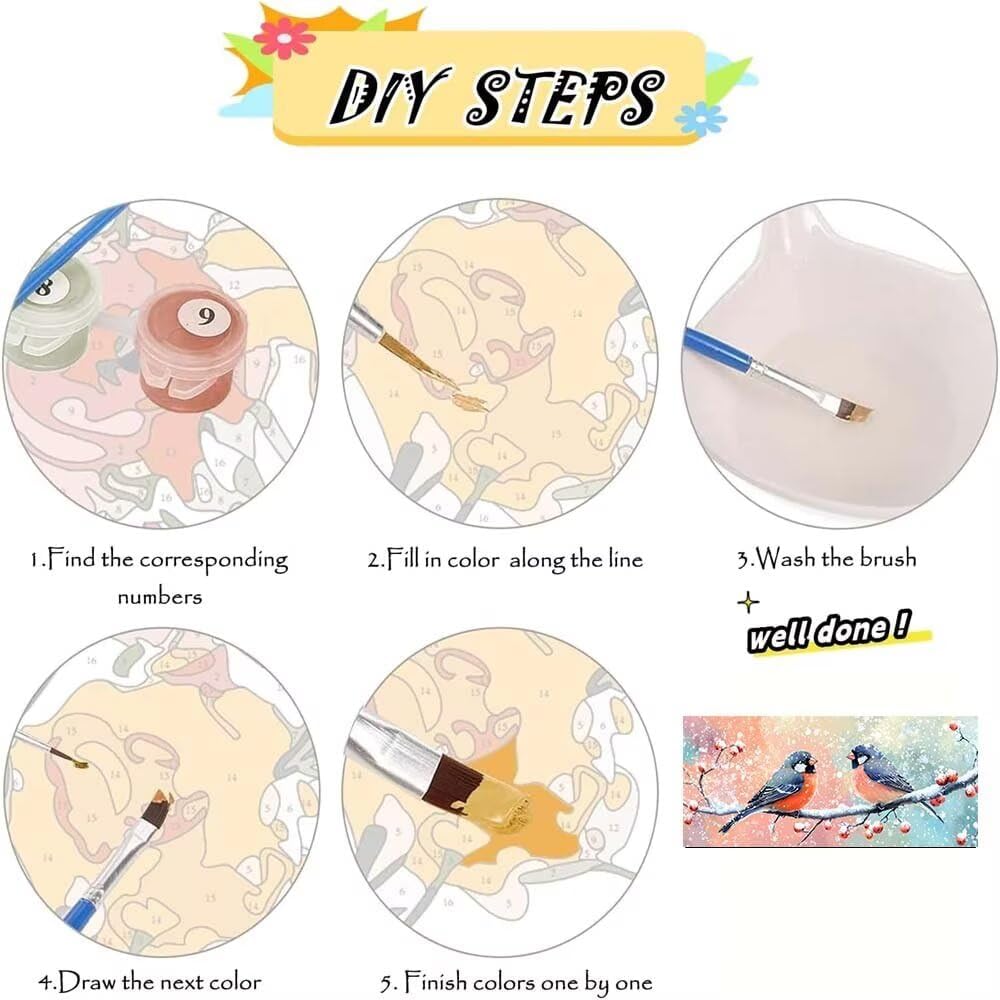 DIY STEPS

8

9

1.Find the corresponding numbers

2.Fill in color along the line

3.Wash the brush

well done !

4.Draw the next color

5. Finish colors one by one