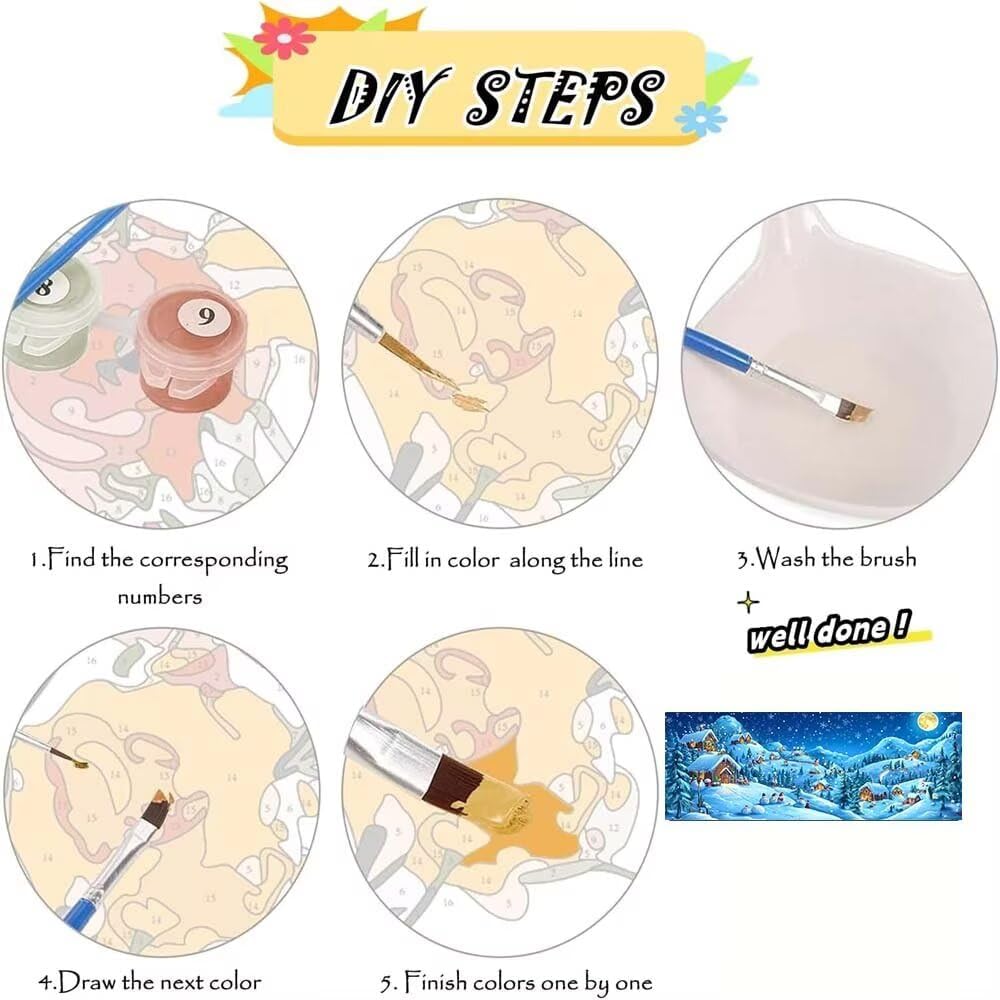 DIY STEPS

8

9

1.Find the corresponding numbers

2.Fill in color along the line

3.Wash the brush

well done !

4.Draw the next color

5. Finish colors one by one