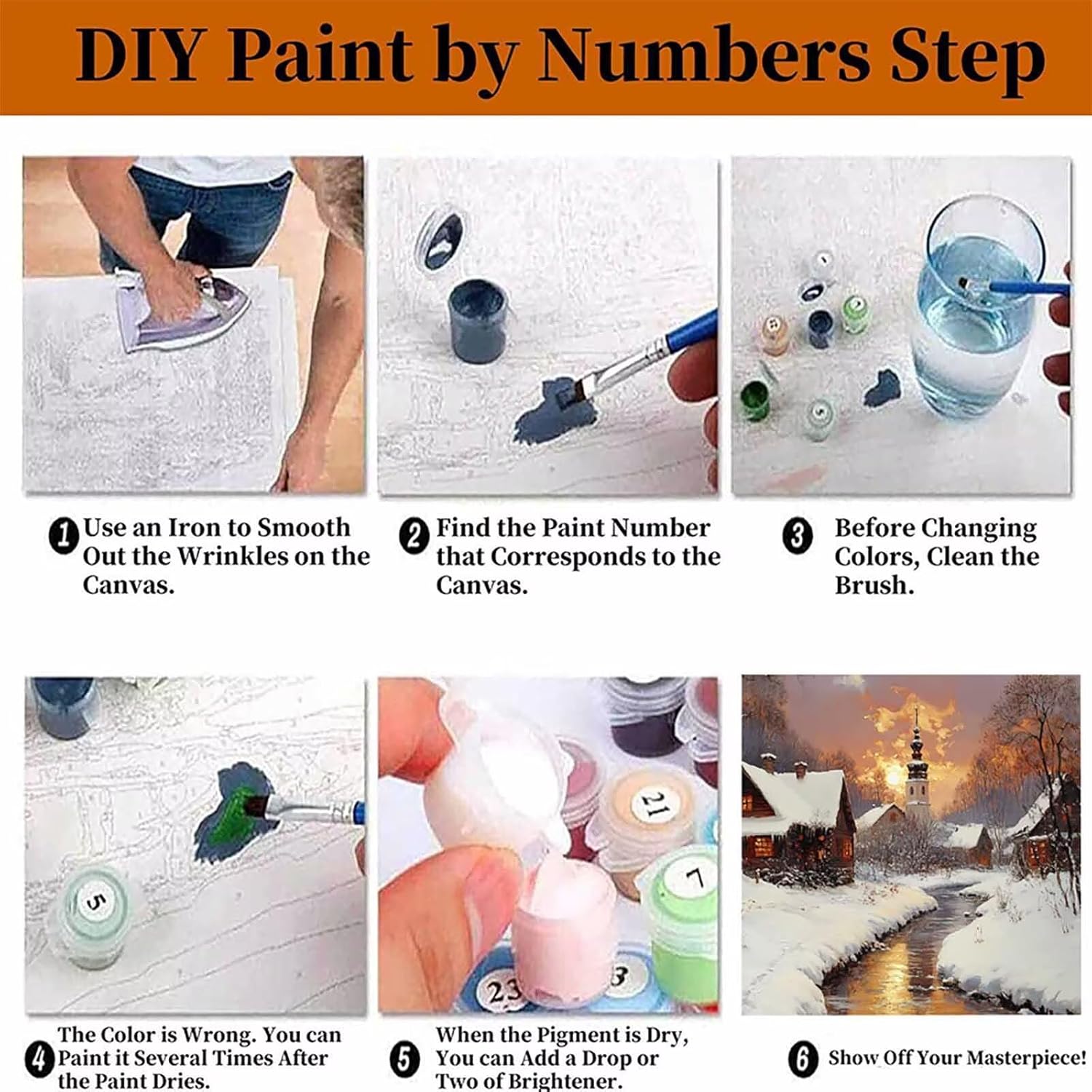 DIY Paint by Numbers Step

1 Use an Iron to Smooth Out the Wrinkles on the Canvas.

2 Find the Paint Number that Corresponds to the Canvas.

3 Before Changing Colors, Clean the Brush.

5

21

7

23

3

4 The Color is Wrong. You can Paint it Several Times After the Paint Dries.

5 When the Pigment is Dry, You can Add a Drop or Two of Brightener.

6 Show Off Your Masterpiece!