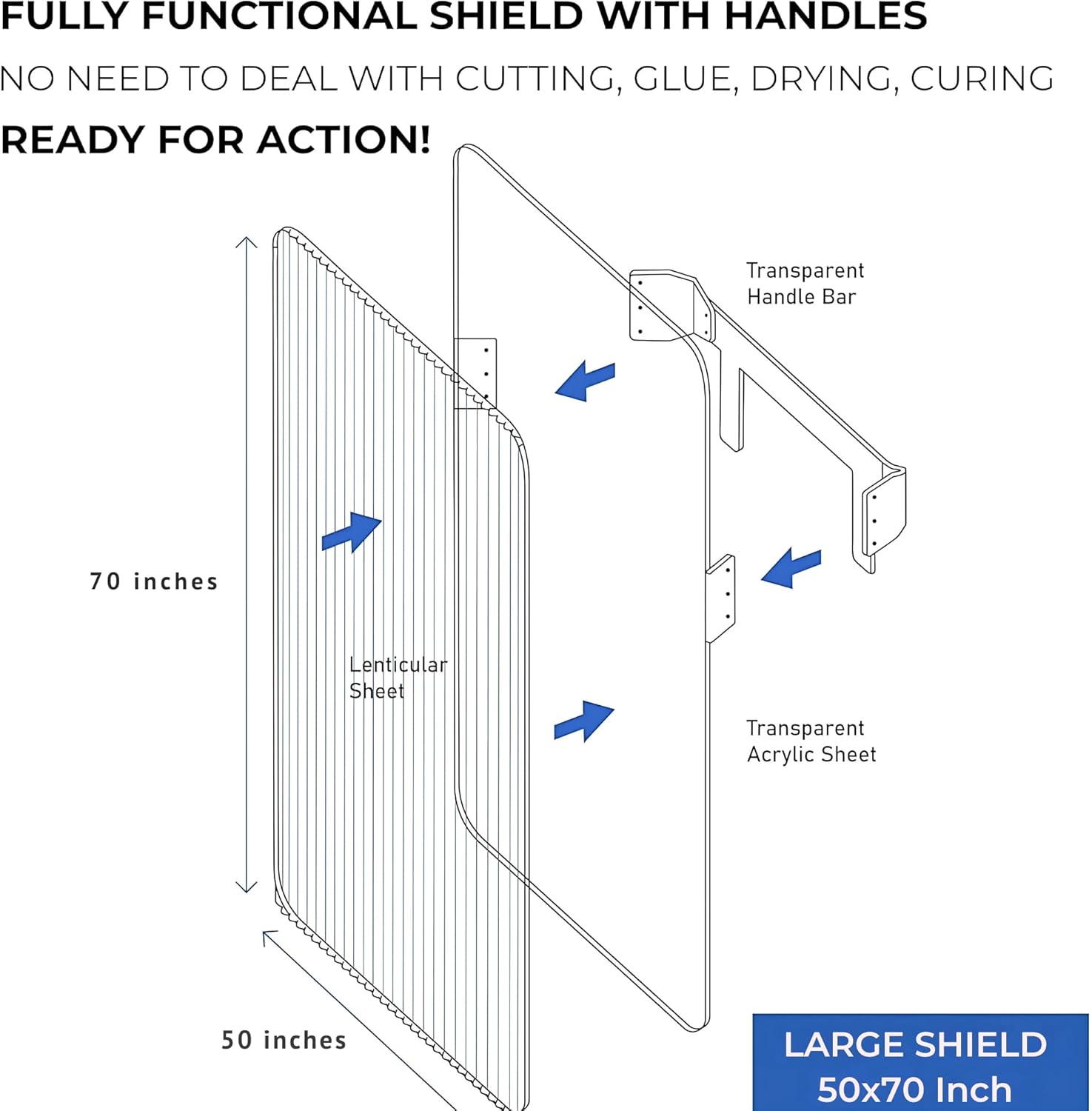 FULLY FUNCTIONAL SHIELD WITH HANDLES

NO NEED TO DEAL WITH CUTTING, GLUE, DRYING, CURING

READY FOR ACTION!

Transparent Handle Bar

70 inches

Lenticular Sheet

Transparent Acrylic Sheet

50 inches

LARGE SHIELD 50x70 Inch