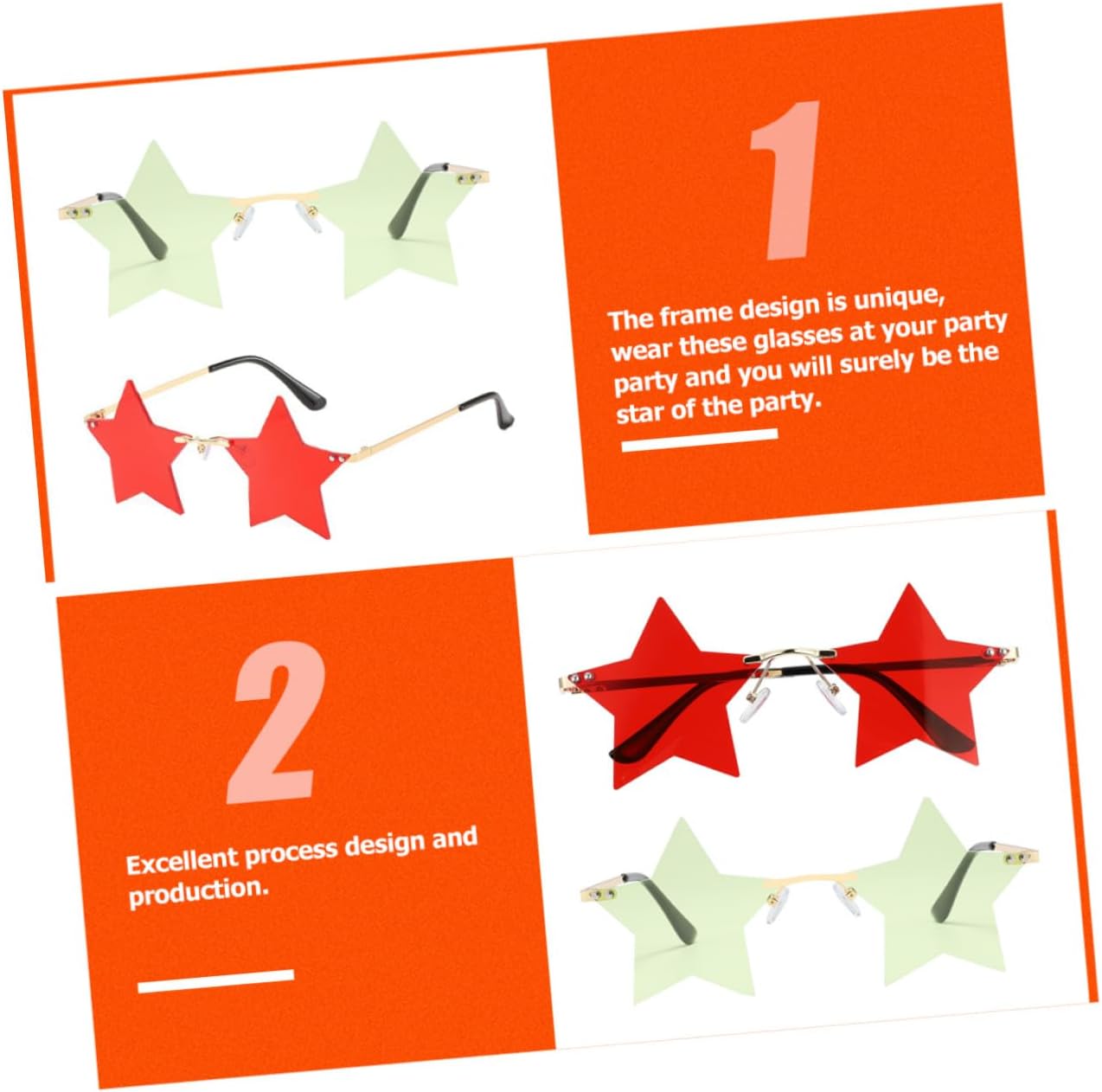 1

The frame design is unique, wear these glasses at your party party and you will surely be the star of the party.

2

Excellent process design and production.