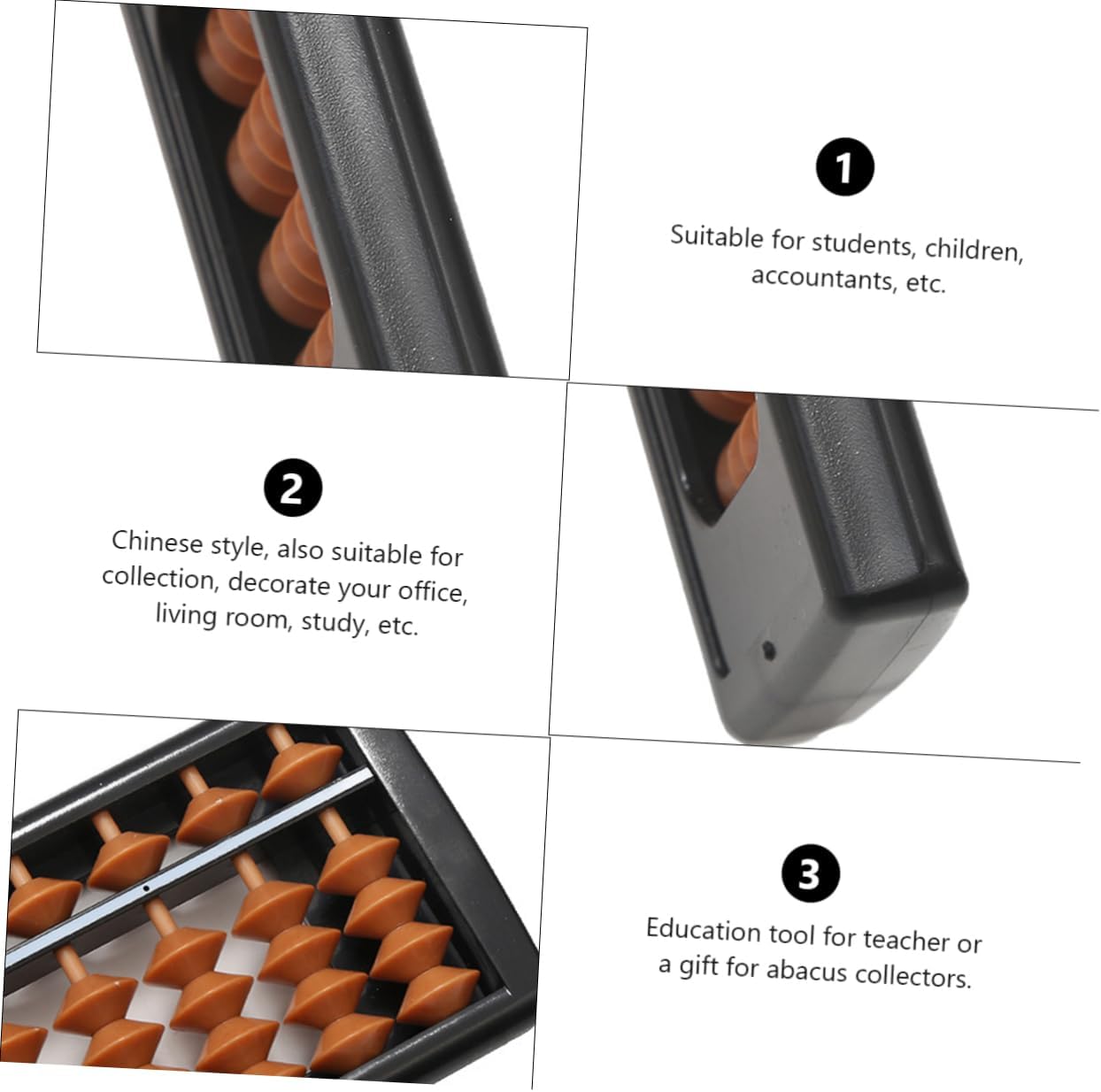 1

Suitable for students, children, accountants, etc.

2

Chinese style, also suitable for collection, decorate your office, living room, study, etc.

3

Education tool for teacher or a gift for abacus collectors.