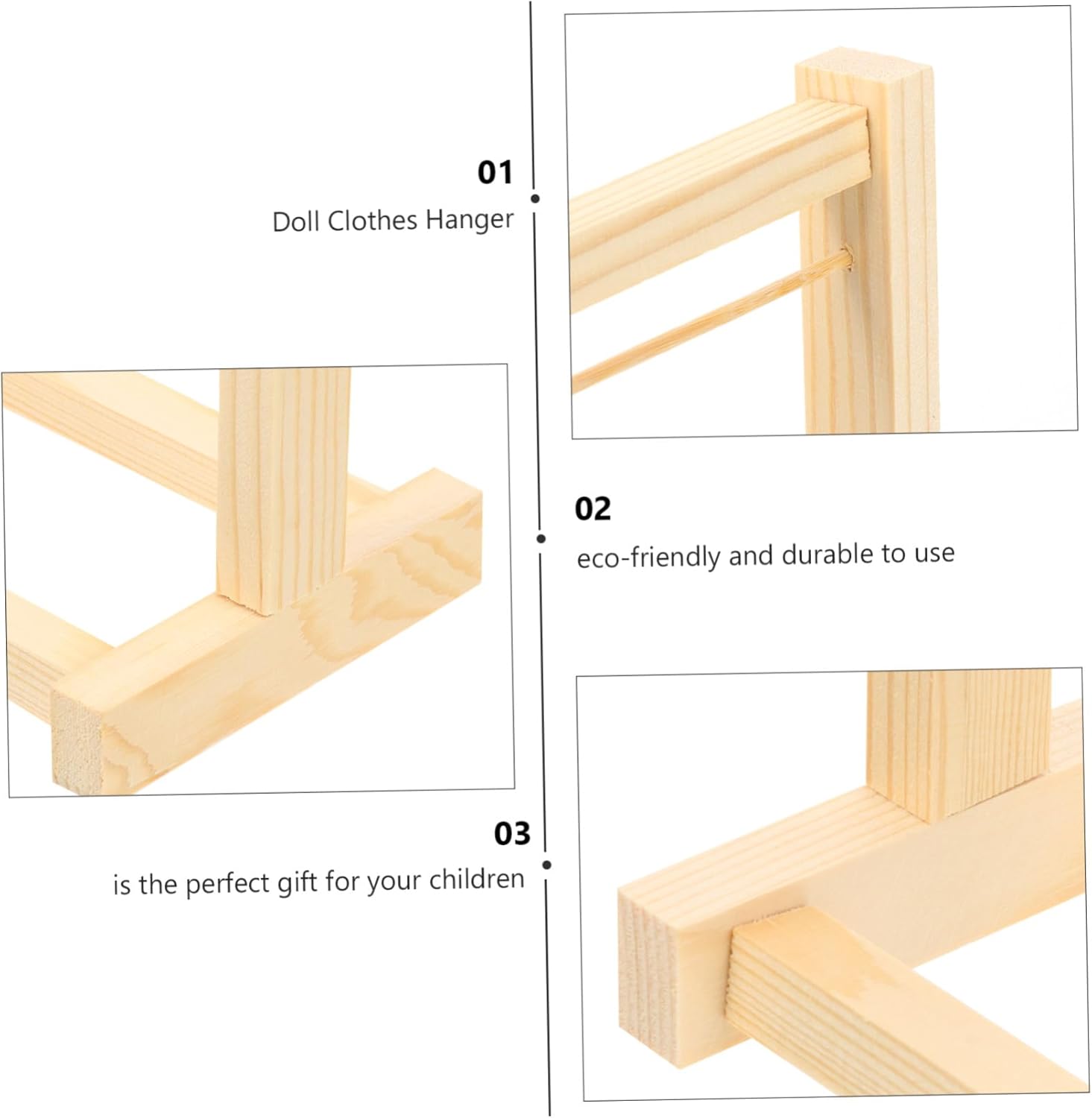 01
Doll Clothes Hanger

02
eco-friendly and durable to use

03
is the perfect gift for your children