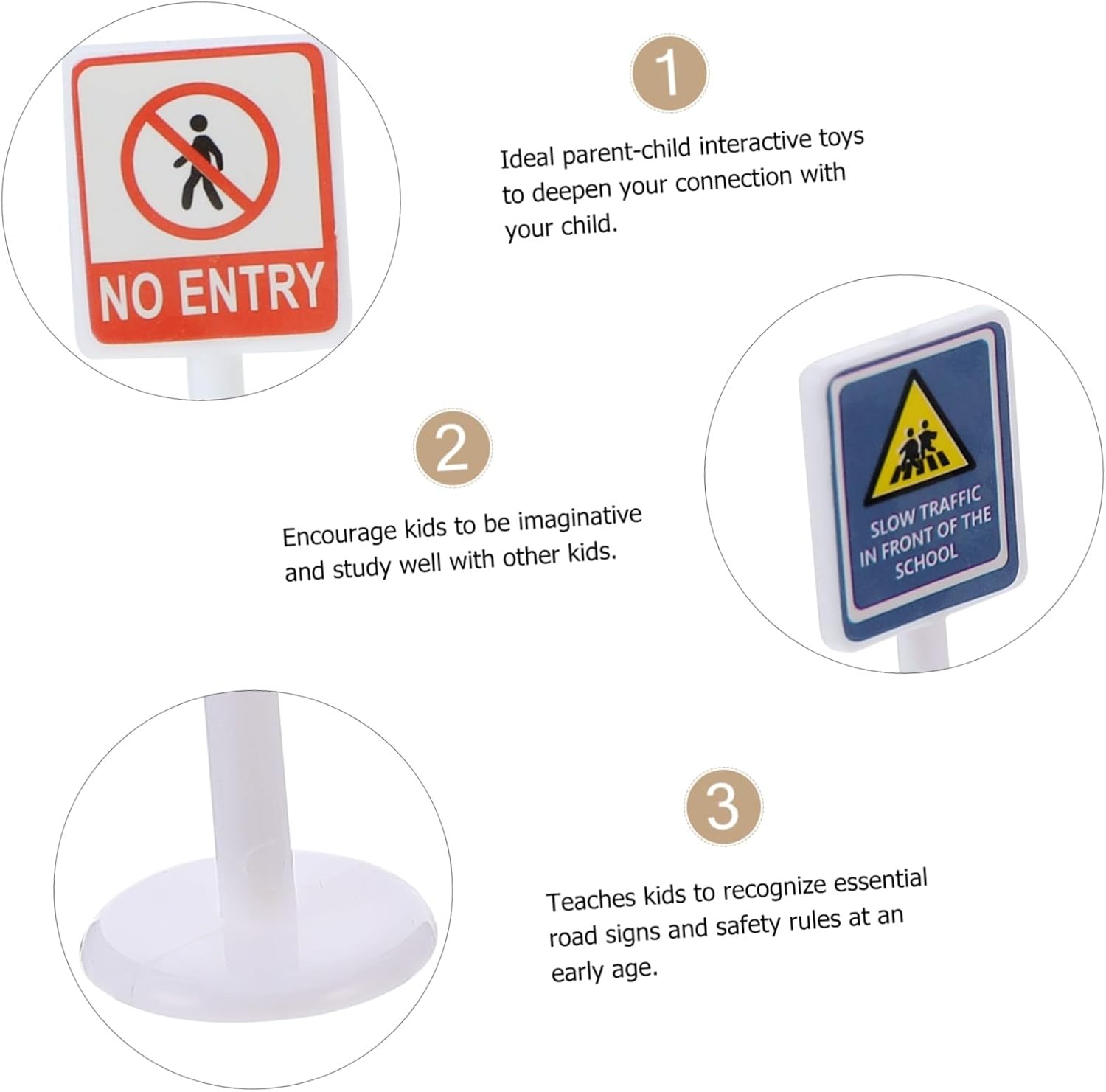 NO ENTRY

1

Ideal parent-child interactive toys to deepen your connection with your child.

2

Encourage kids to be imaginative and study well with other kids.

SLOW TRAFFIC IN FRONT OF THE SCHOOL

3

Teaches kids to recognize essential road signs and safety rules at an early age.