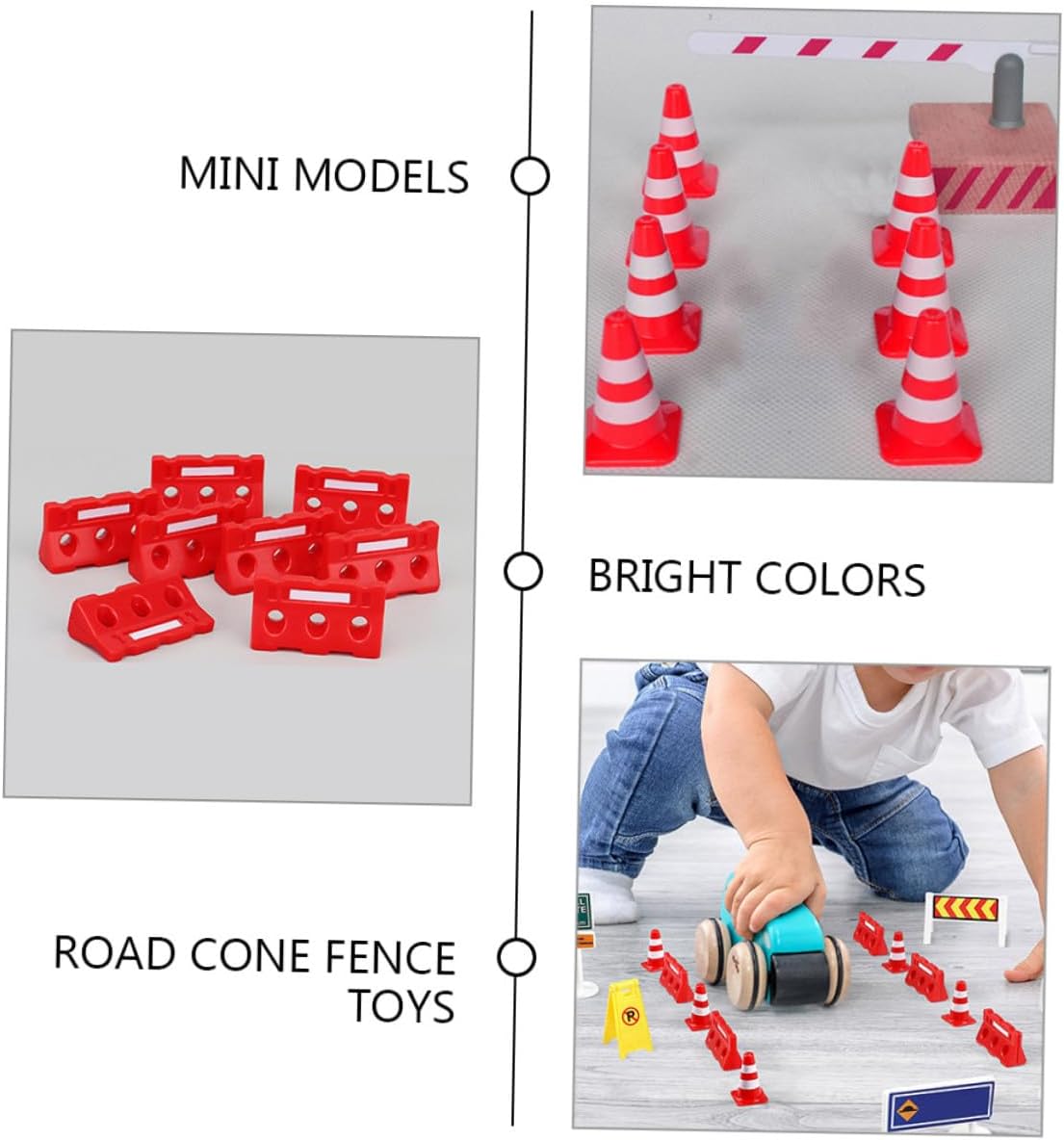 MINI MODELS

BRIGHT COLORS

ROAD CONE FENCE TOYS