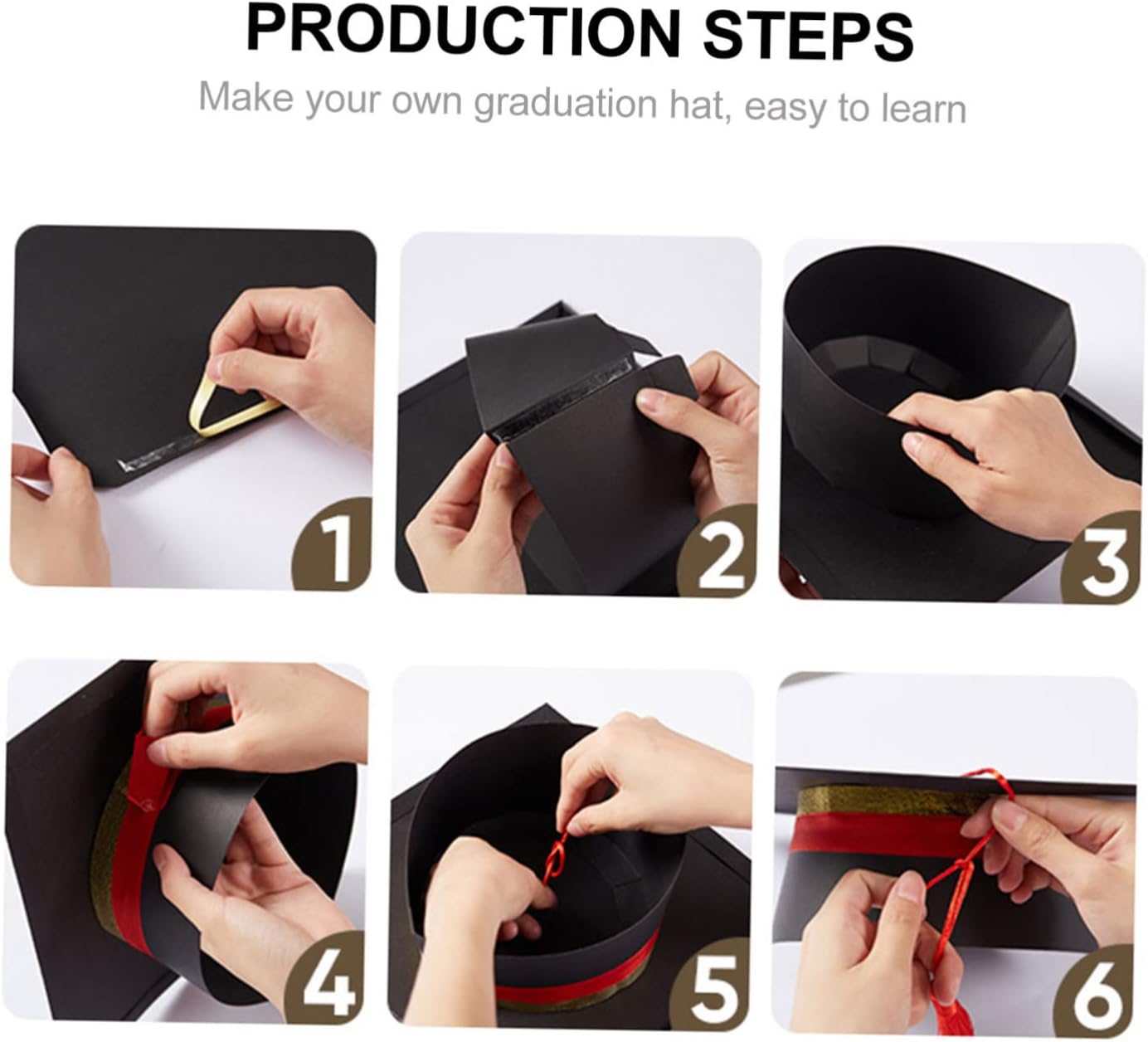 PRODUCTION STEPS

Make your own graduation hat, easy to learn

1

2

3

4

5

6