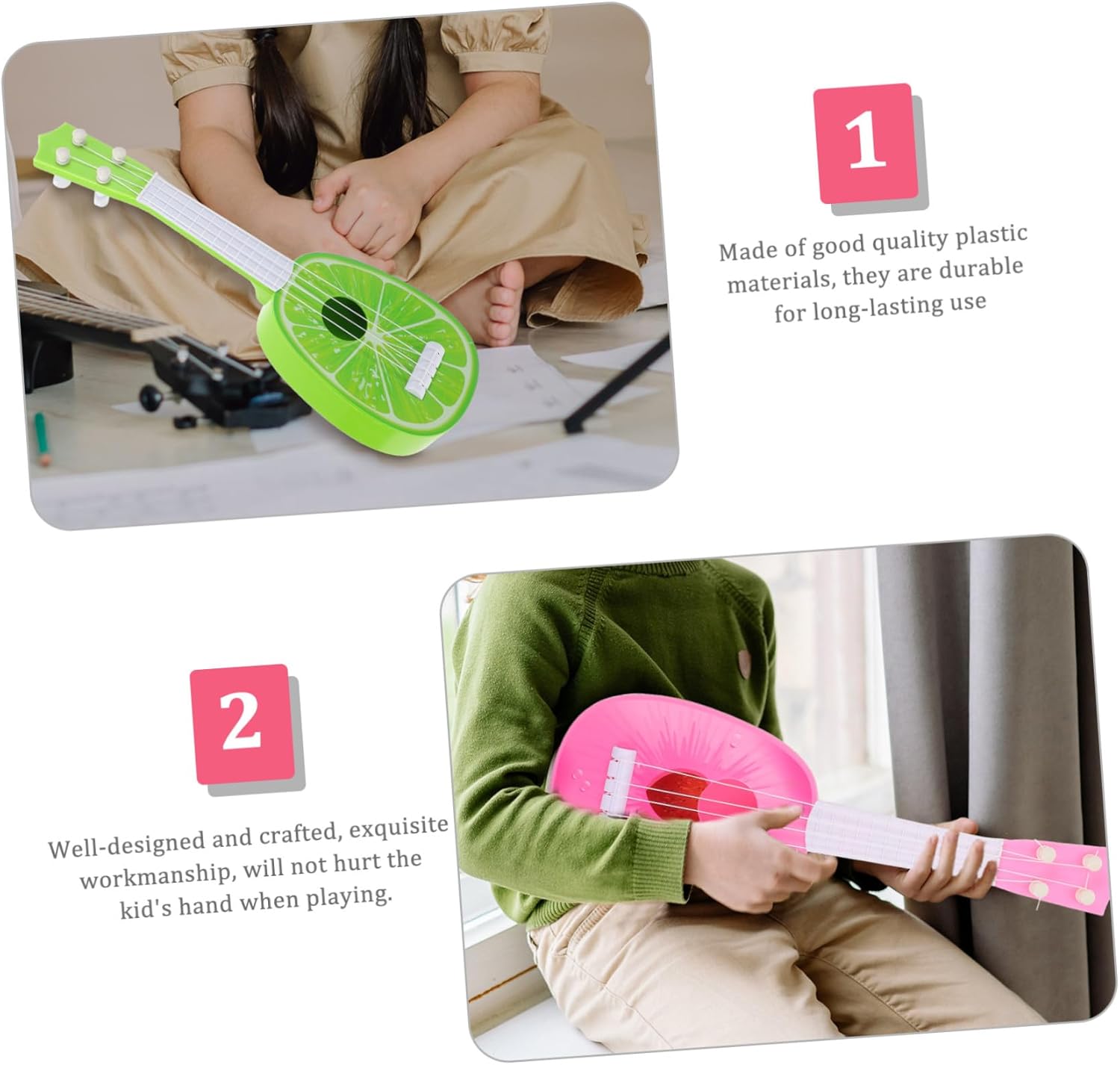 1

Made of good quality plastic materials, they are durable for long-lasting use

2

Well-designed and crafted, exquisite workmanship, will not hurt the kid's hand when playing.