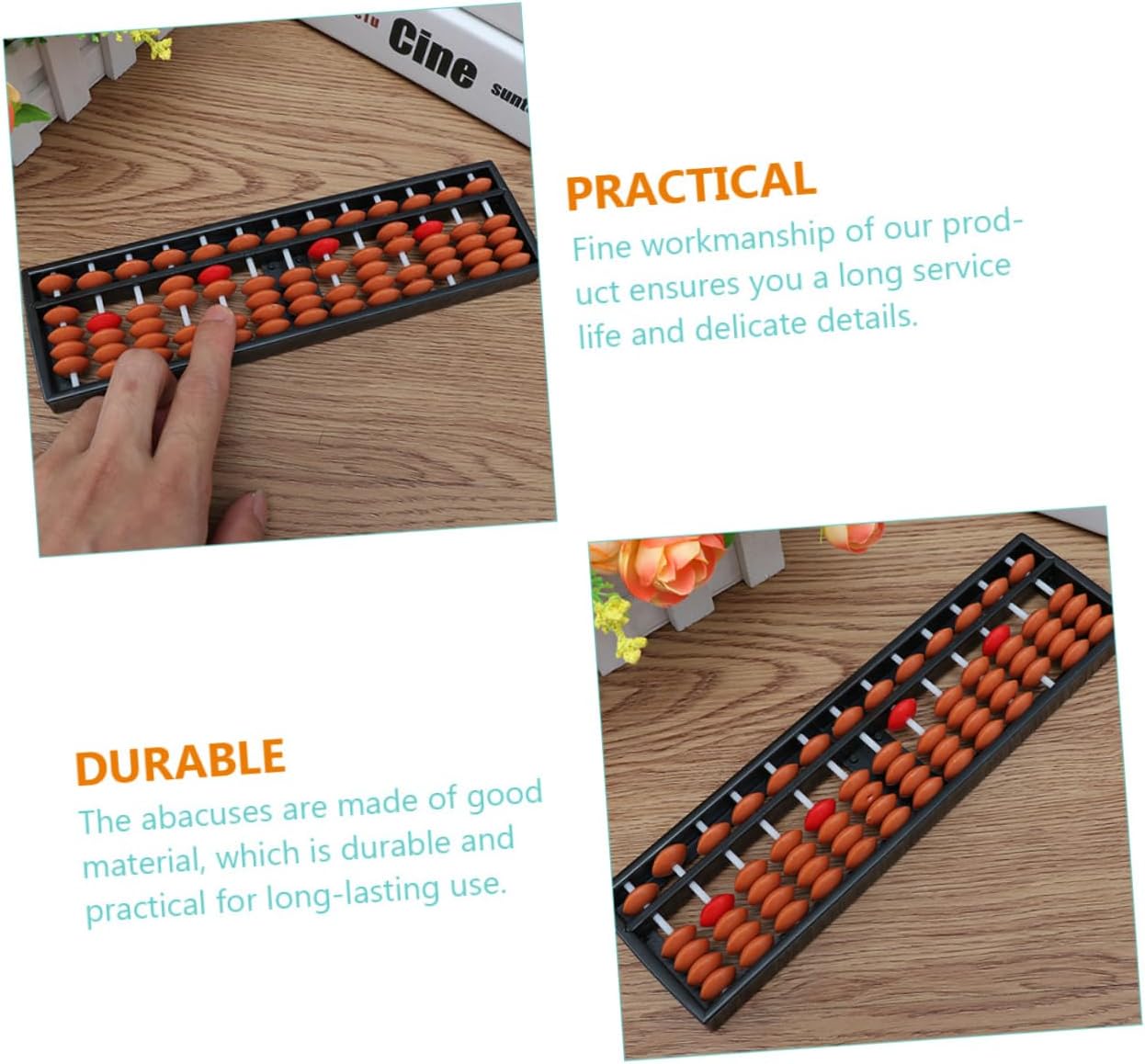 Cine

PRACTICAL

Fine workmanship of our product ensures you a long service life and delicate details.

DURABLE

The abacuses are made of good material, which is durable and practical for long-lasting use.