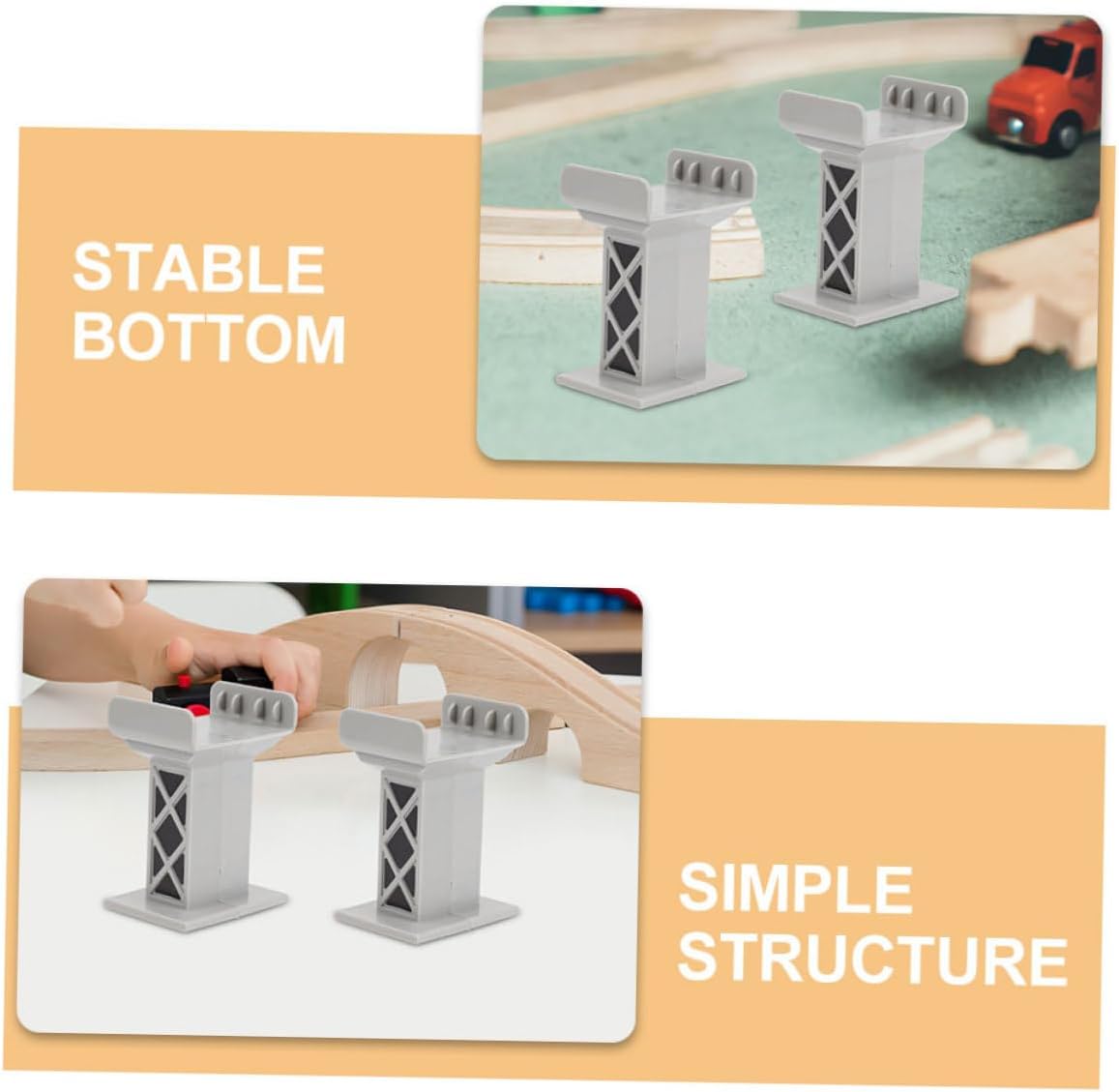 STABLE BOTTOM

SIMPLE STRUCTURE