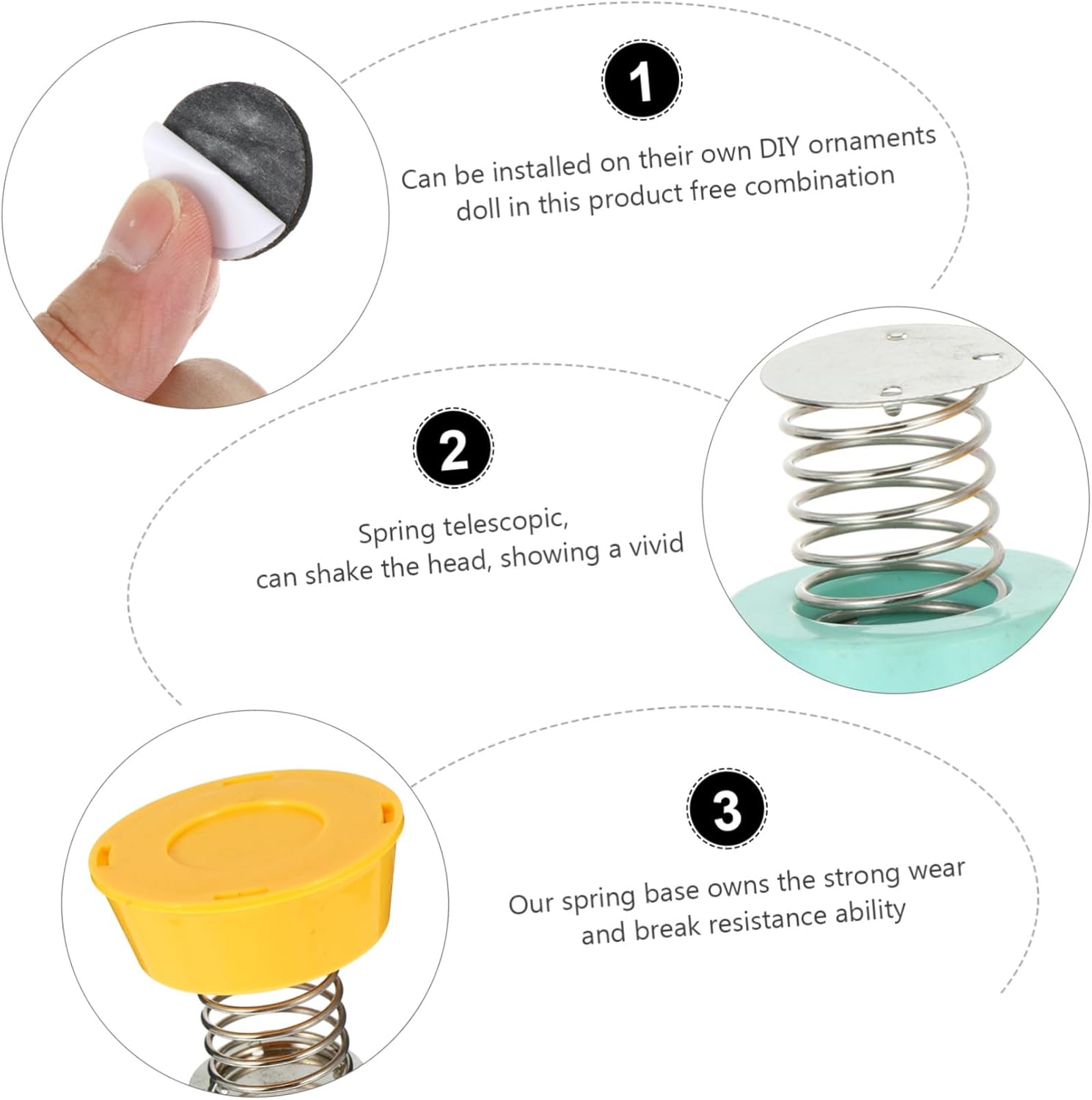 1

Can be installed on their own DIY ornaments doll in this product free combination

2

Spring telescopic,
can shake the head, showing a vivid

3

Our spring base owns the strong wear and break resistance ability