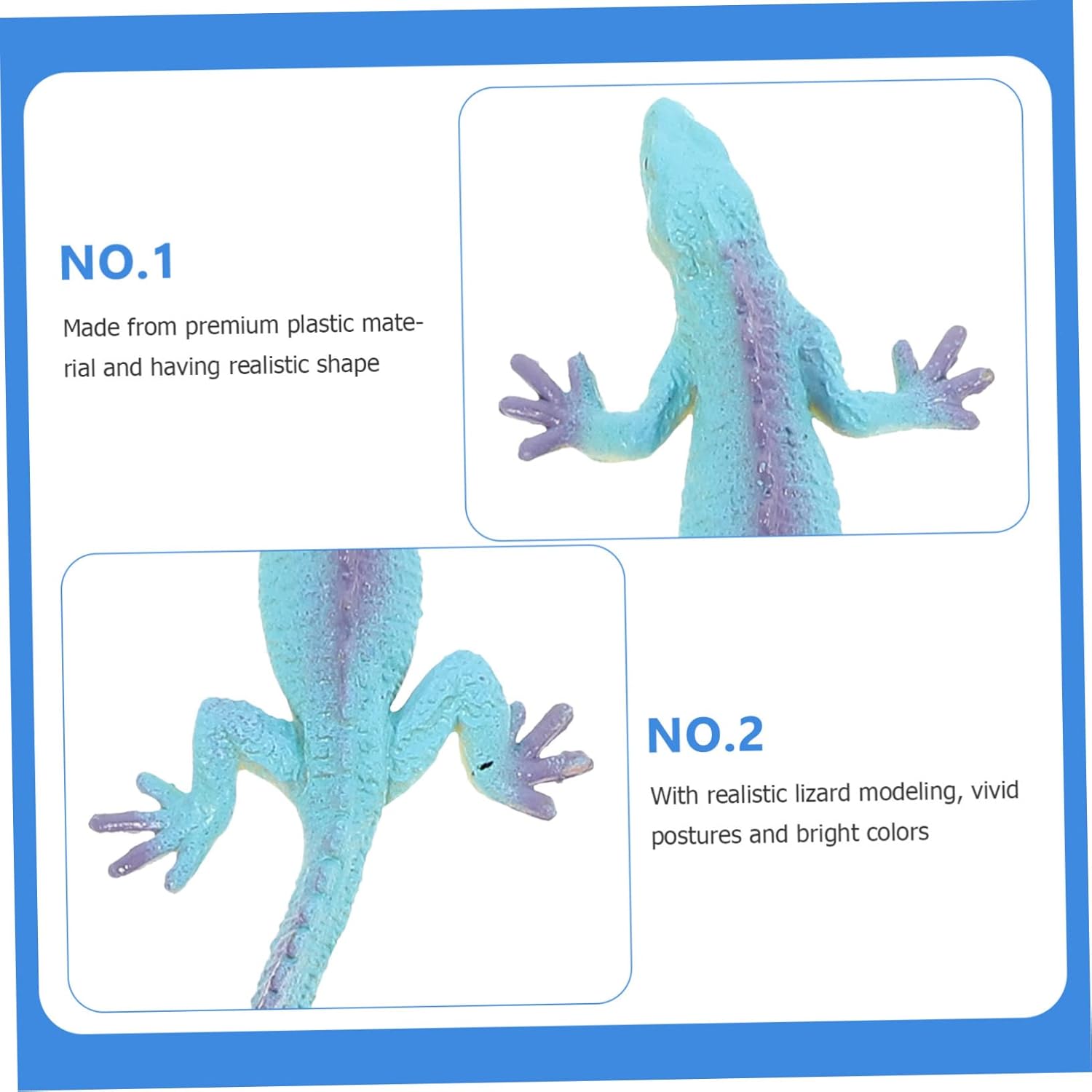 NO.1

Made from premium plastic material and having realistic shape

NO.2

With realistic lizard modeling, vivid postures and bright colors