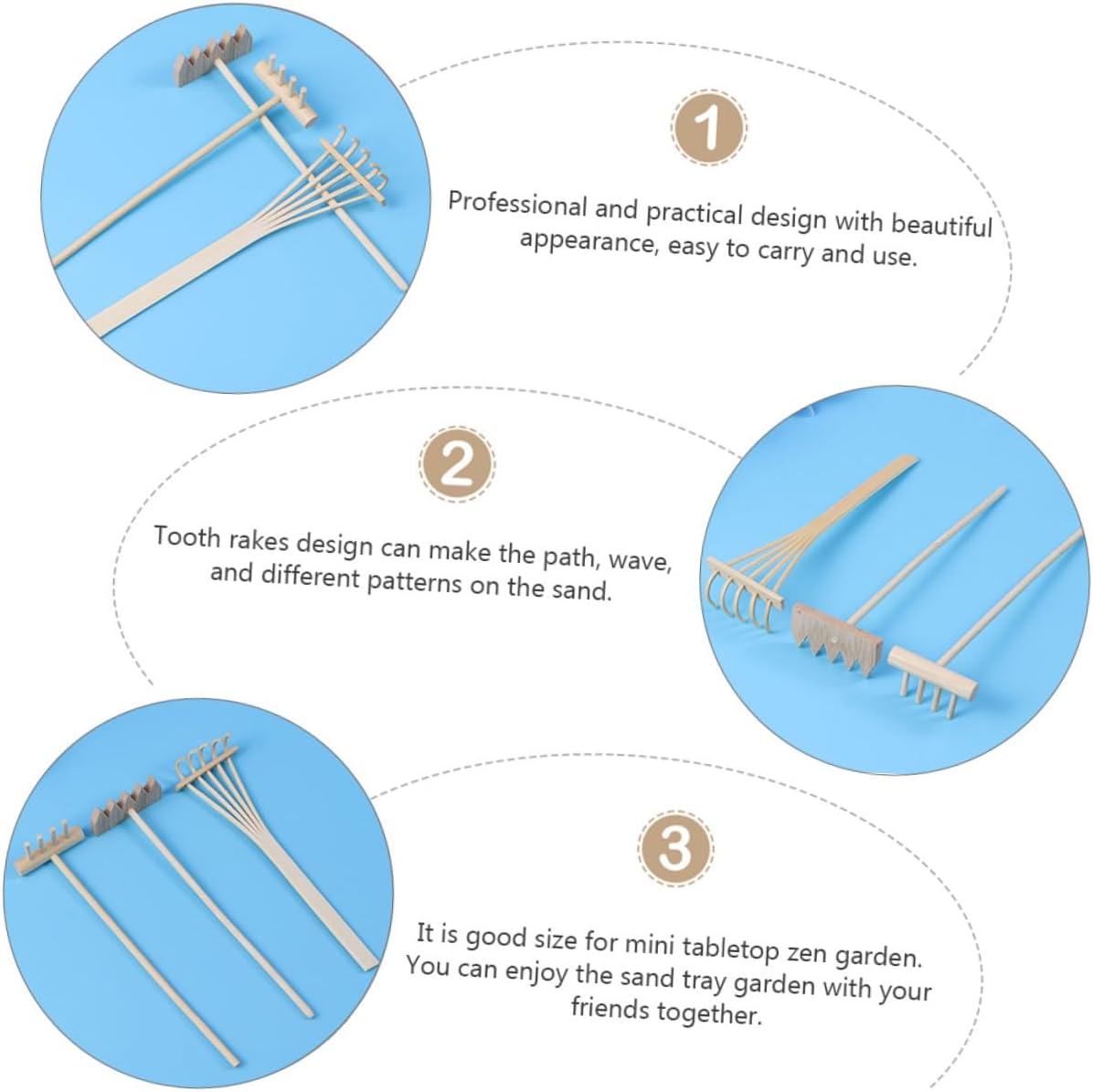 1

Professional and practical design with beautiful appearance, easy to carry and use.

2

Tooth rakes design can make the path, wave, and different patterns on the sand.

3

It is good size for mini tabletop zen garden. You can enjoy the sand tray garden with your friends together.