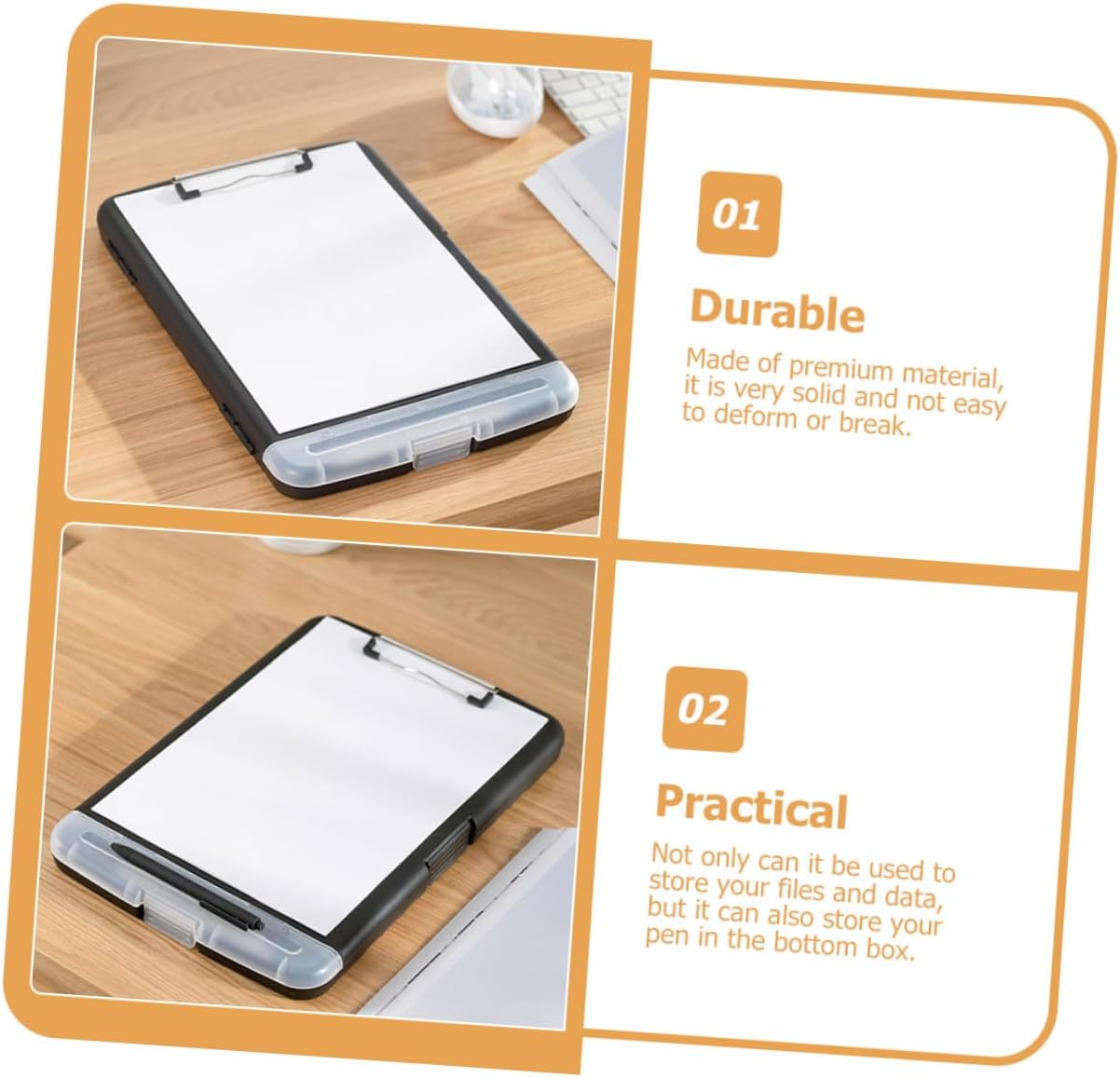 01

Durable

Made of premium material, it is very solid and not easy to deform or break.

02

Practical

Not only can it be used to store your files and data, but it can also store your pen in the bottom box.