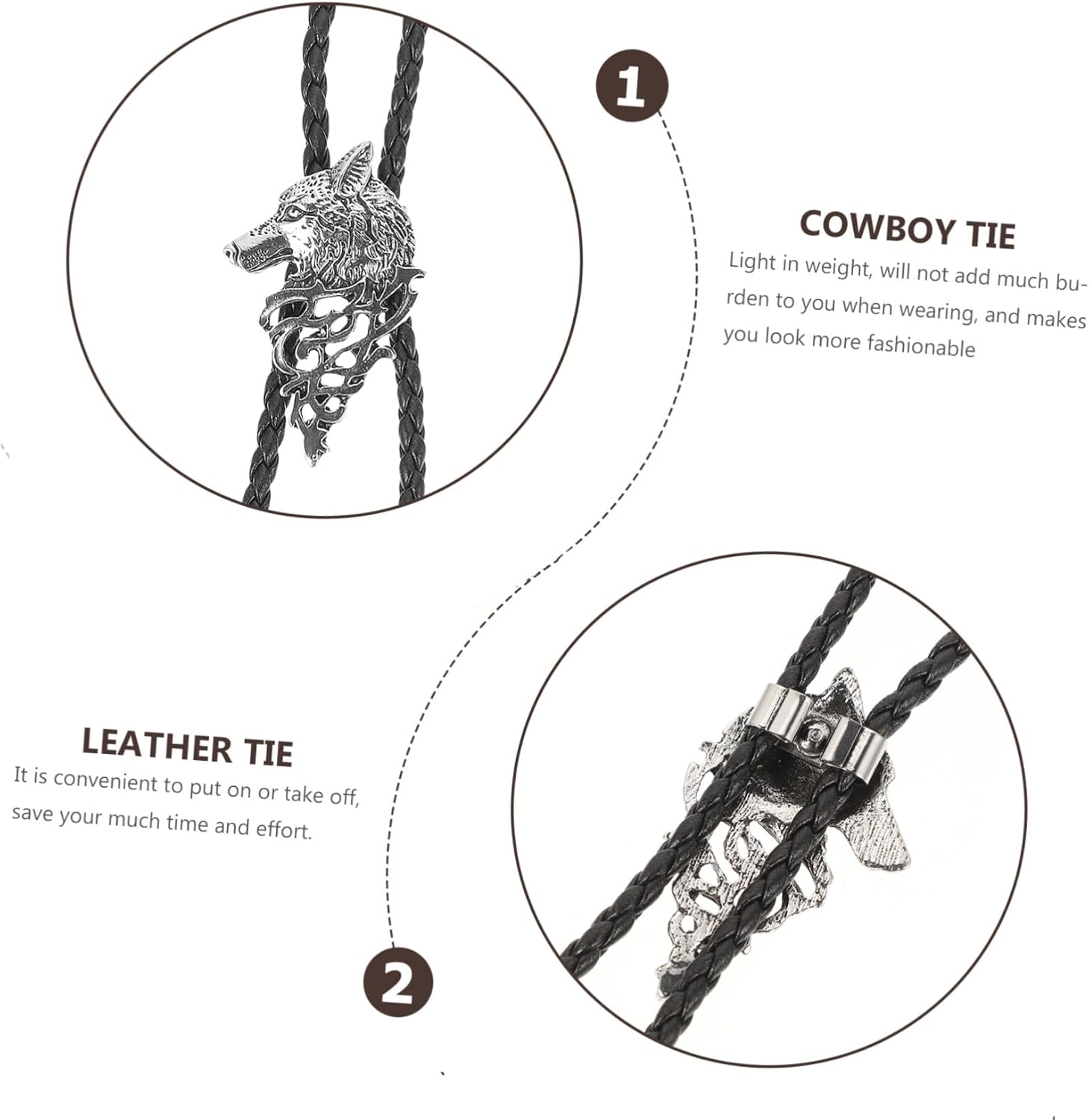 1

COWBOY TIE

Light in weight, will not add much burden to you when wearing, and makes you look more fashionable

LEATHER TIE

It is convenient to put on or take off, save your much time and effort.

2