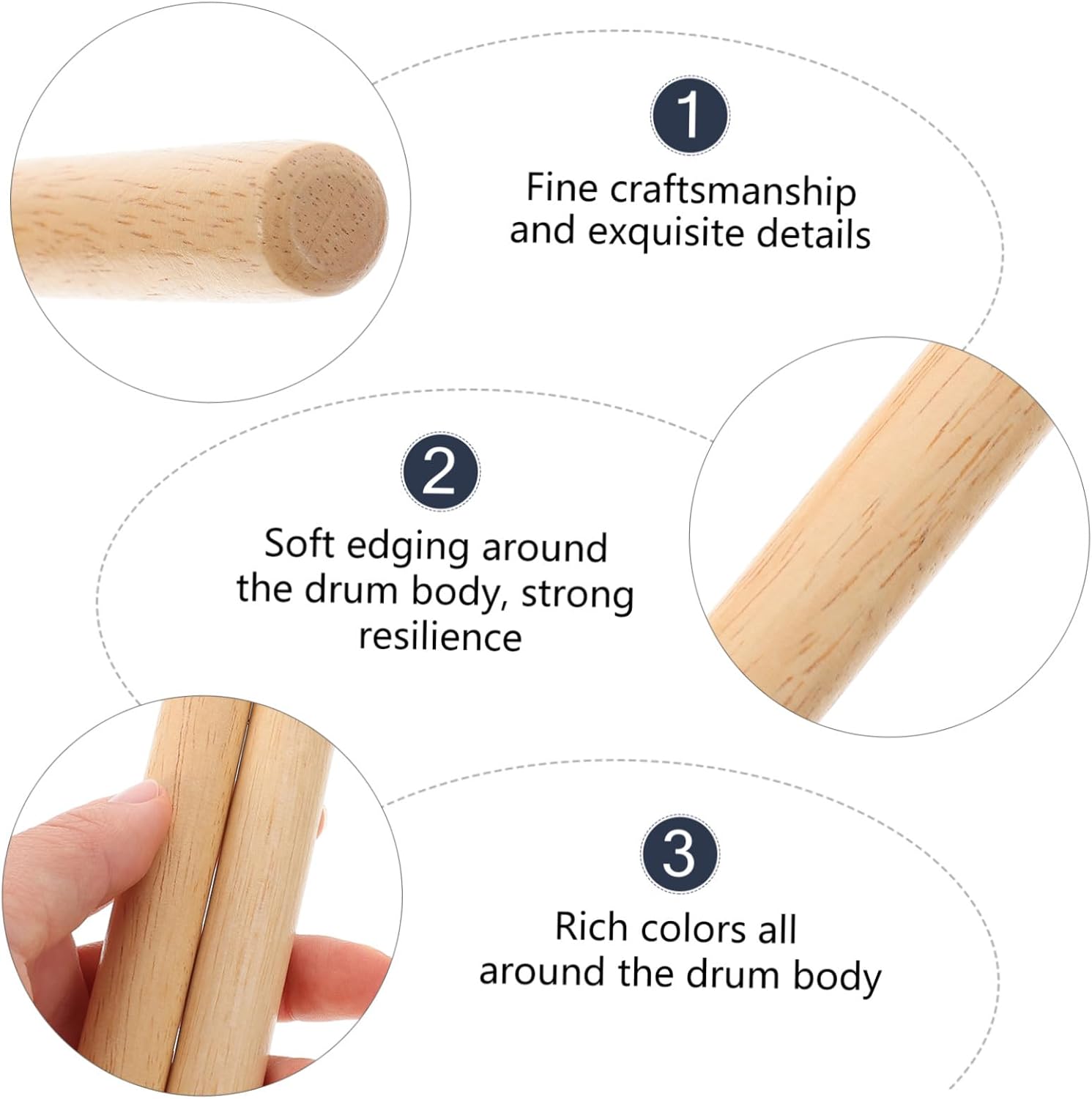 1

Fine craftsmanship and exquisite details

2

Soft edging around the drum body, strong resilience

3

Rich colors all around the drum body