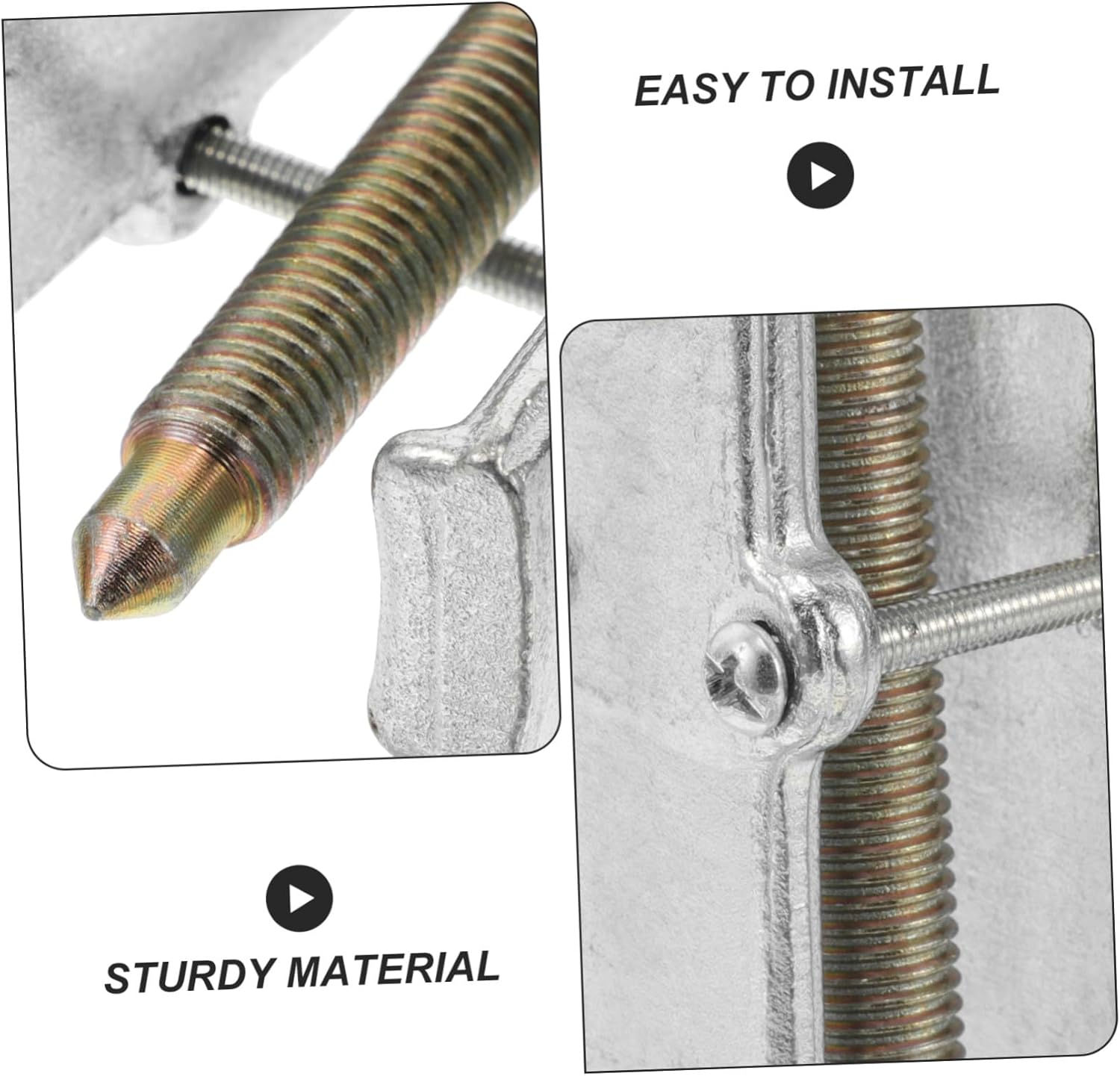 EASY TO INSTALL

STURDY MATERIAL