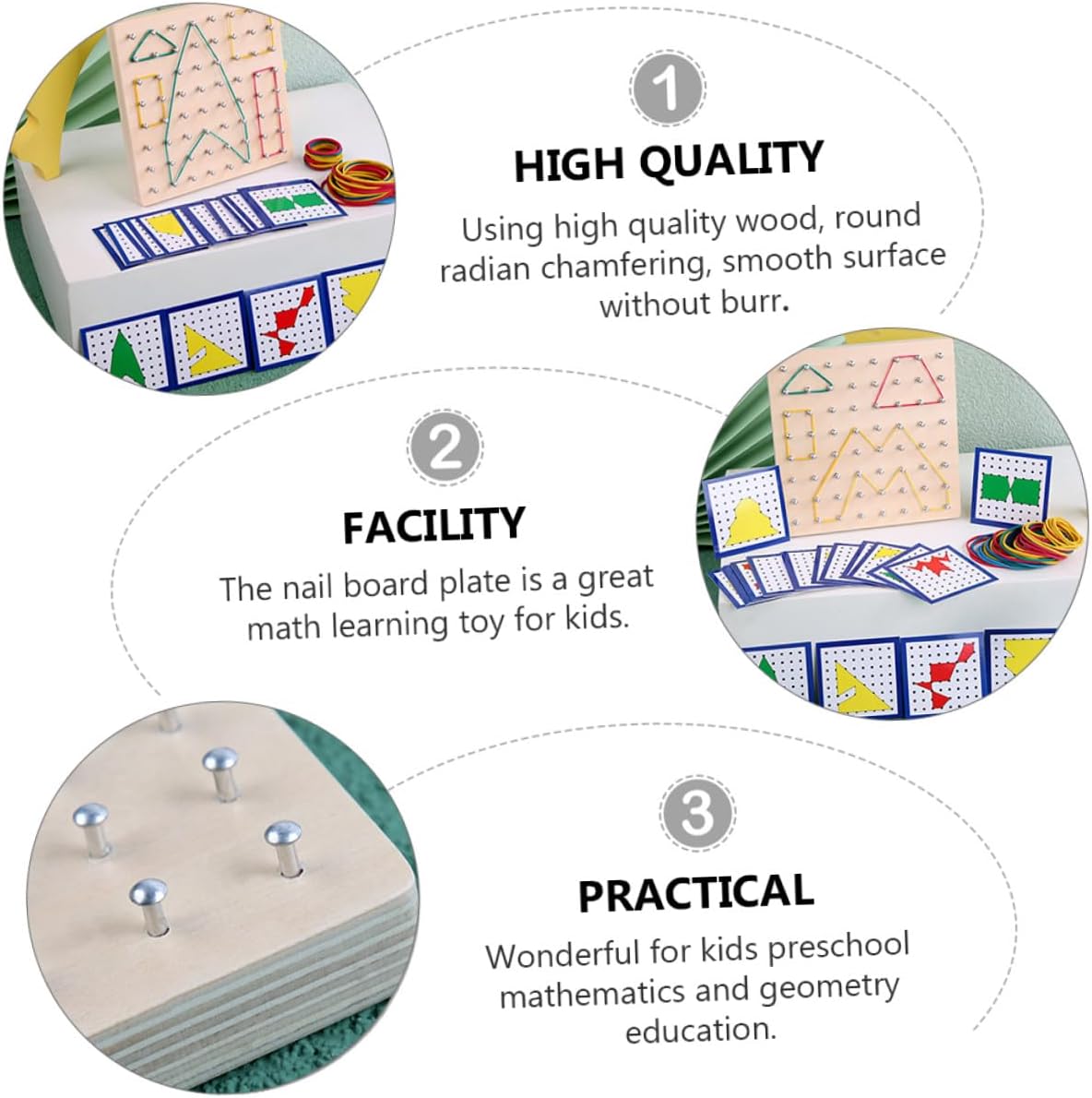 1

HIGH QUALITY

Using high quality wood, round radian chamfering, smooth surface without burr.

2

FACILITY

The nail board plate is a great math learning toy for kids.

3

PRACTICAL

Wonderful for kids preschool mathematics and geometry education.