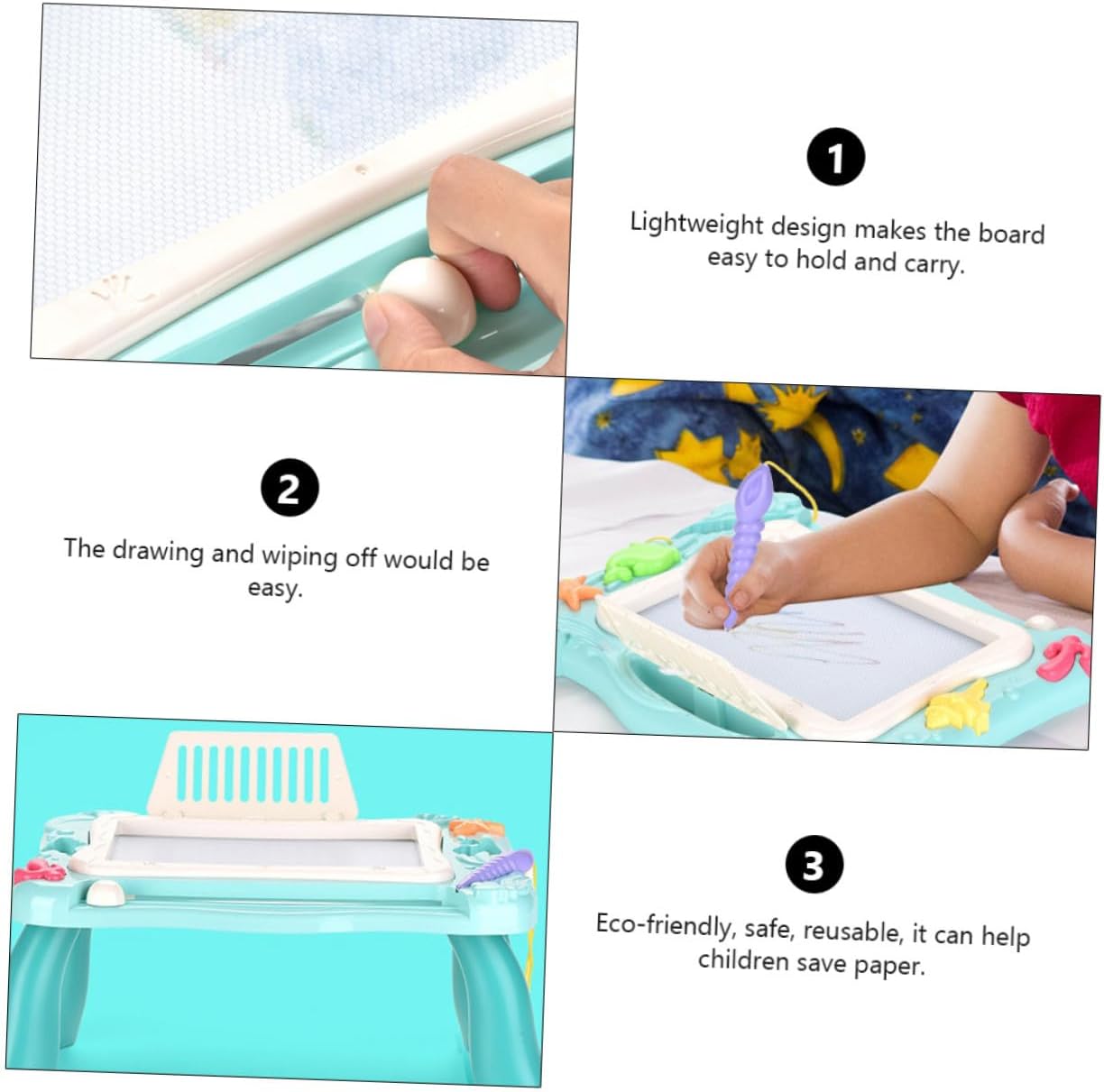 1

Lightweight design makes the board easy to hold and carry.

2

The drawing and wiping off would be easy.

3

Eco-friendly, safe, reusable, it can help children save paper.