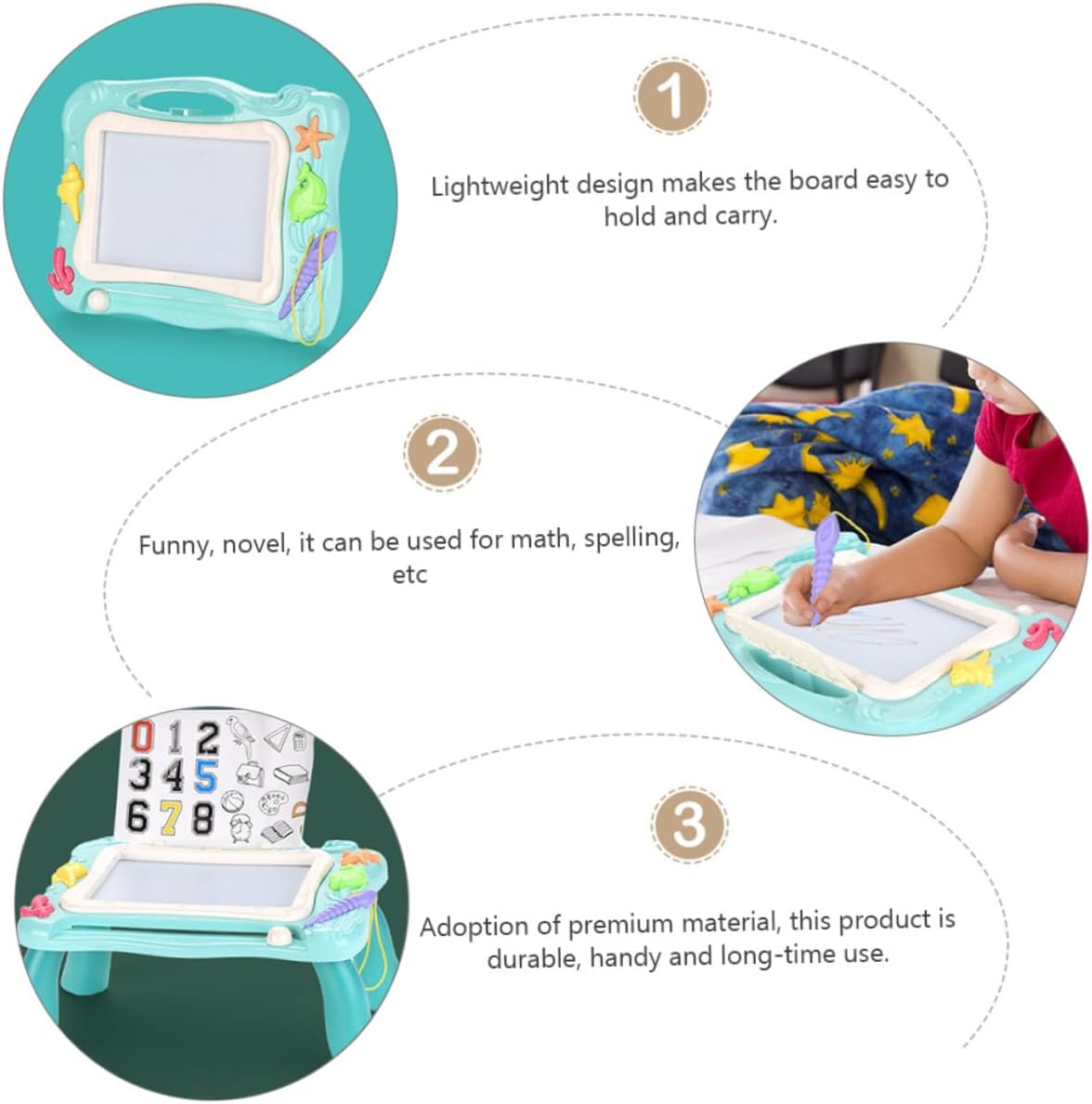 1

Lightweight design makes the board easy to hold and carry.

2

Funny, novel, it can be used for math, spelling, etc

0 1 2
3 4 5
6 7 8

3

Adoption of premium material, this product is durable, handy and long-time use.