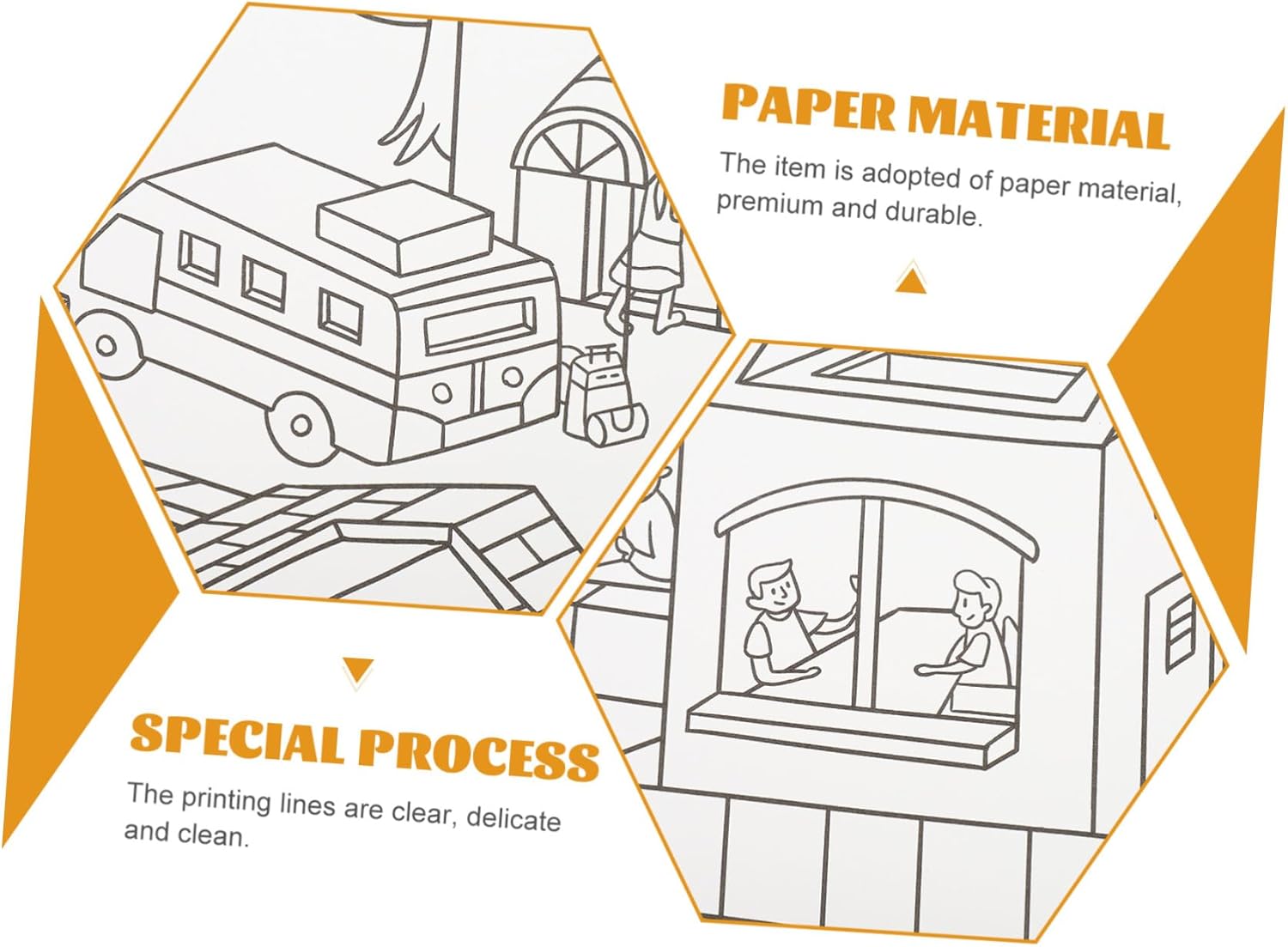 PAPER MATERIAL

The item is adopted of paper material, premium and durable.

SPECIAL PROCESS

The printing lines are clear, delicate and clean.