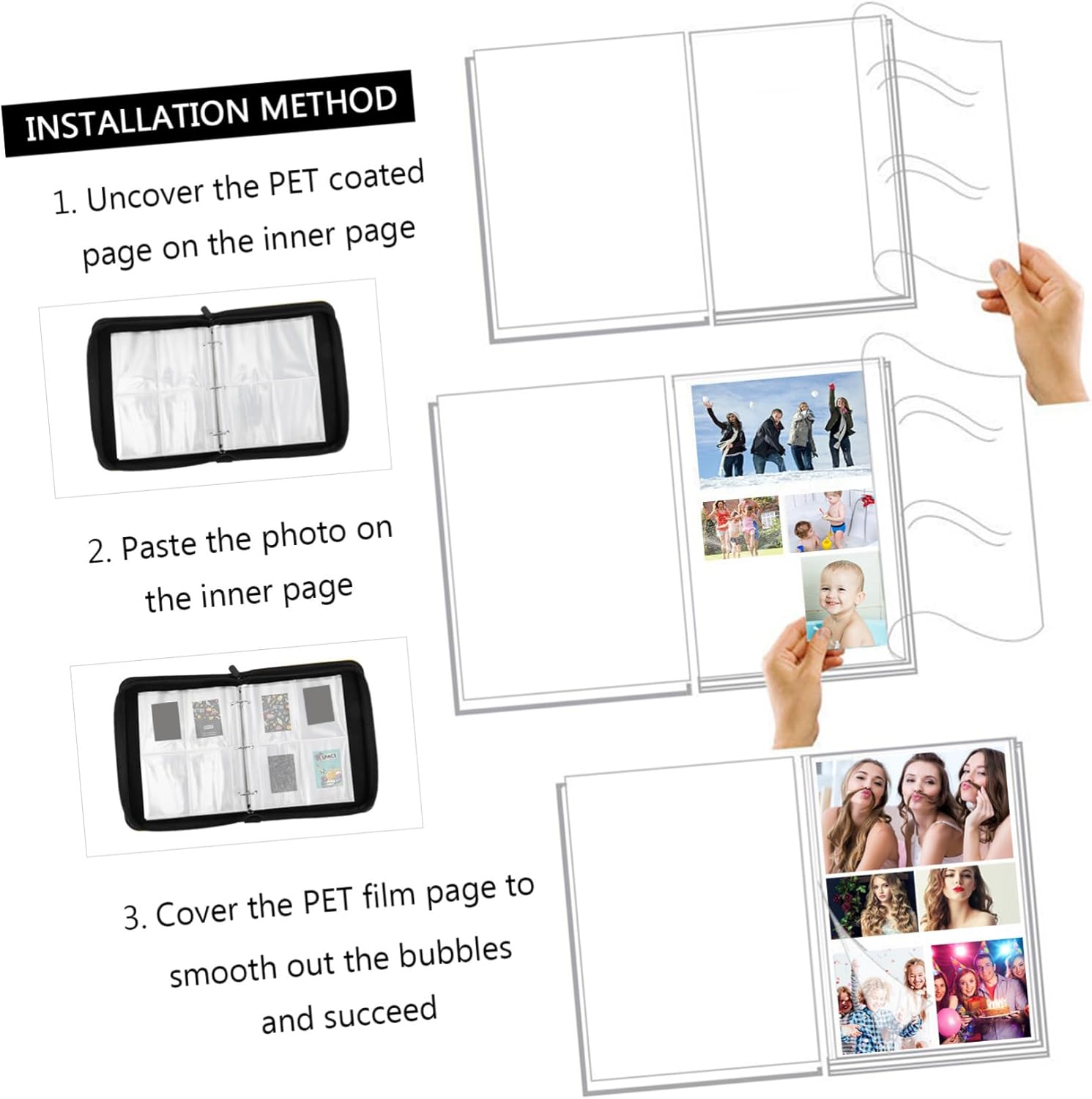 INSTALLATION METHOD

1. Uncover the PET coated page on the inner page

2. Paste the photo on the inner page

SPACE

3. Cover the PET film page to smooth out the bubbles and succeed