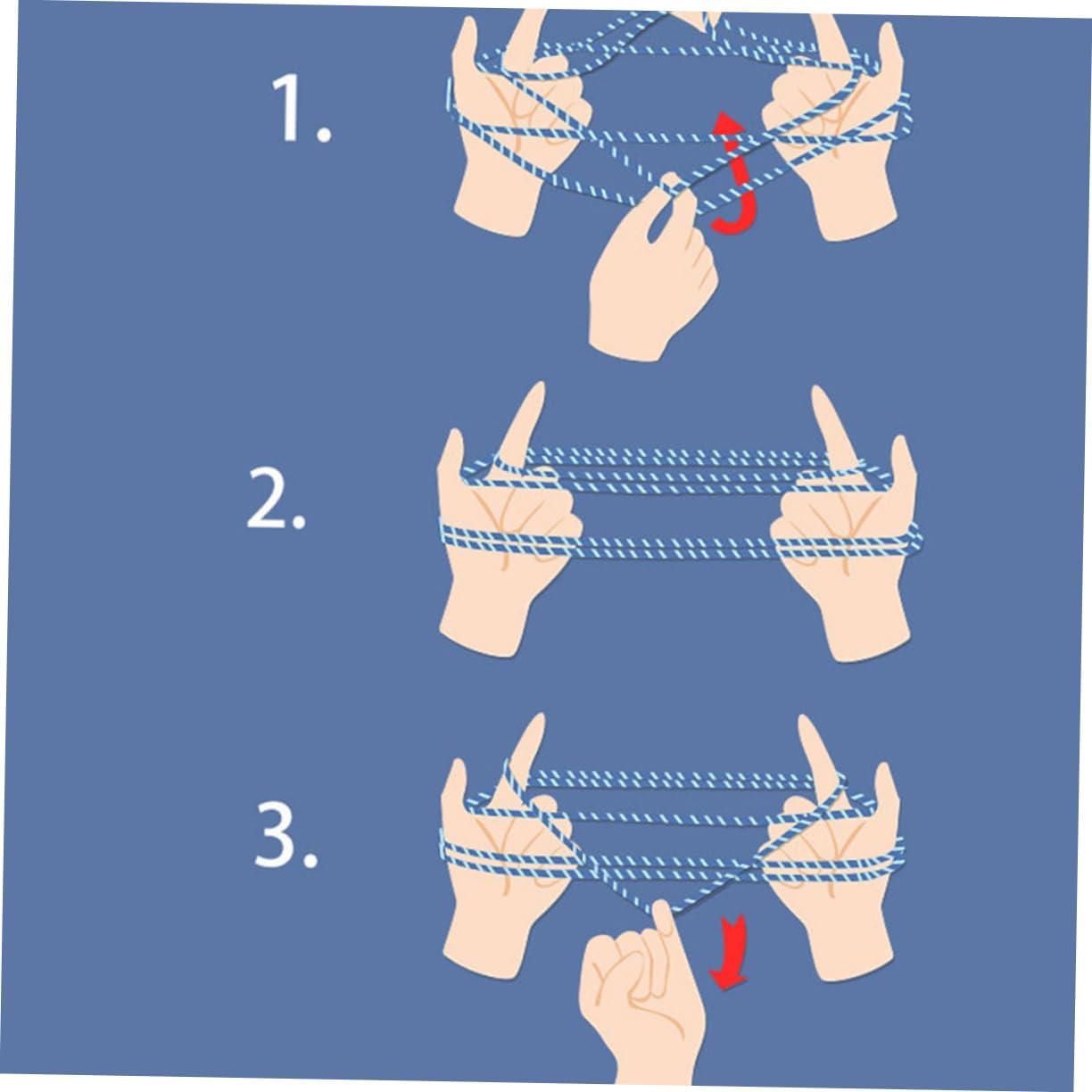 1.

2.

3.