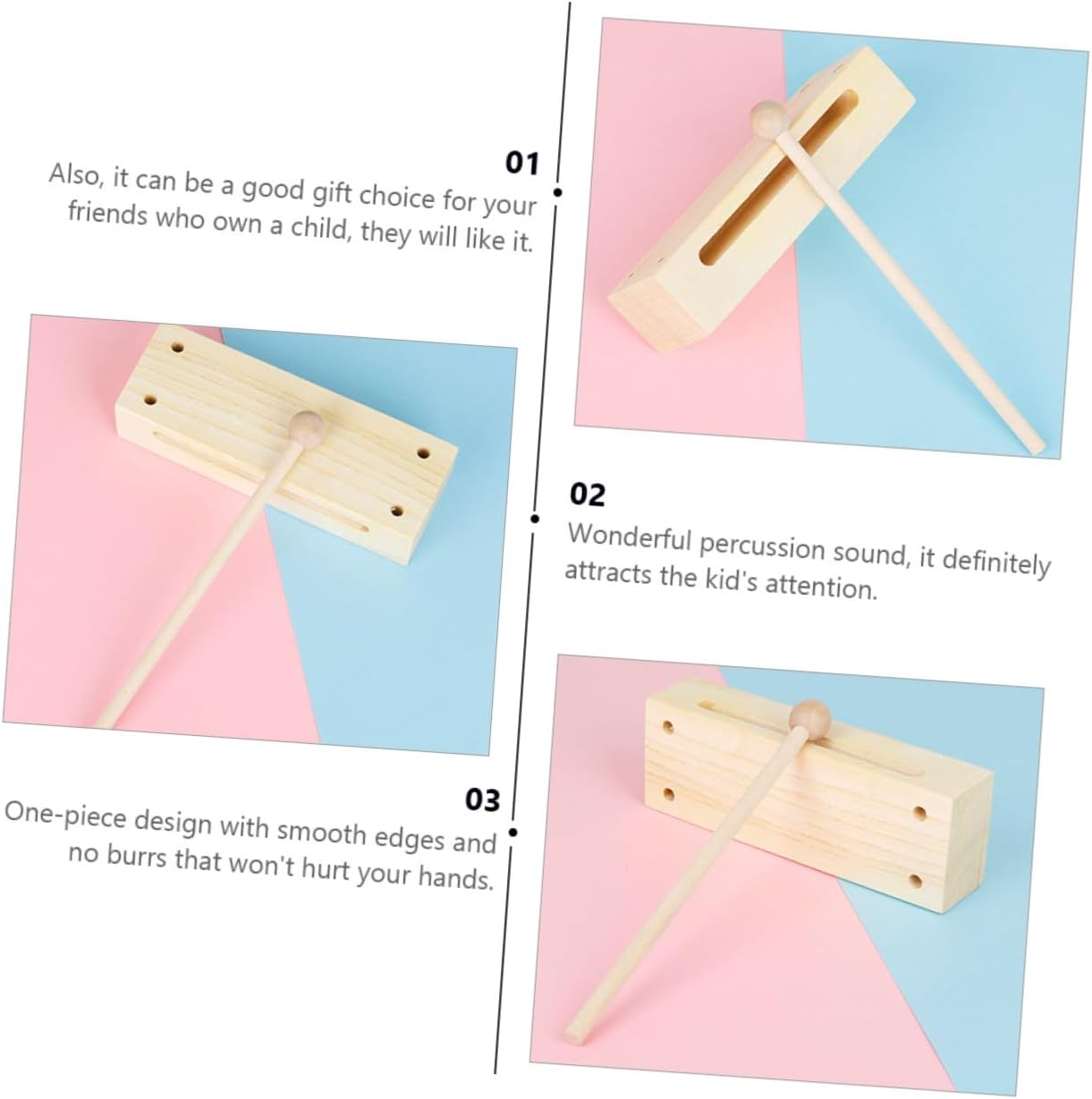 01
Also, it can be a good gift choice for your friends who own a child, they will like it.

02
Wonderful percussion sound, it definitely attracts the kid's attention.

03
One-piece design with smooth edges and no burrs that won't hurt your hands.