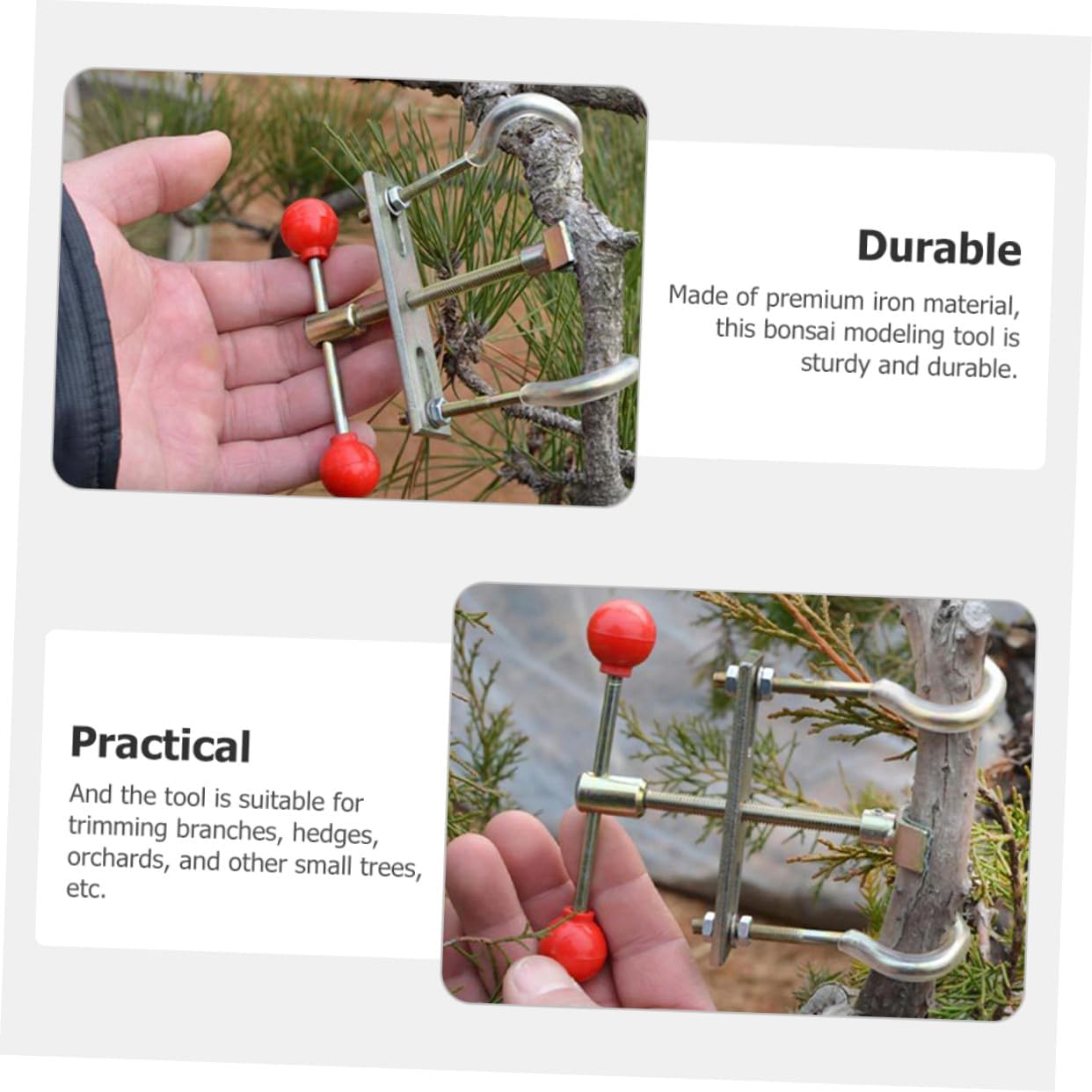 Durable

Made of premium iron material, this bonsai modeling tool is sturdy and durable.

Practical

And the tool is suitable for trimming branches, hedges, orchards, and other small trees, etc.