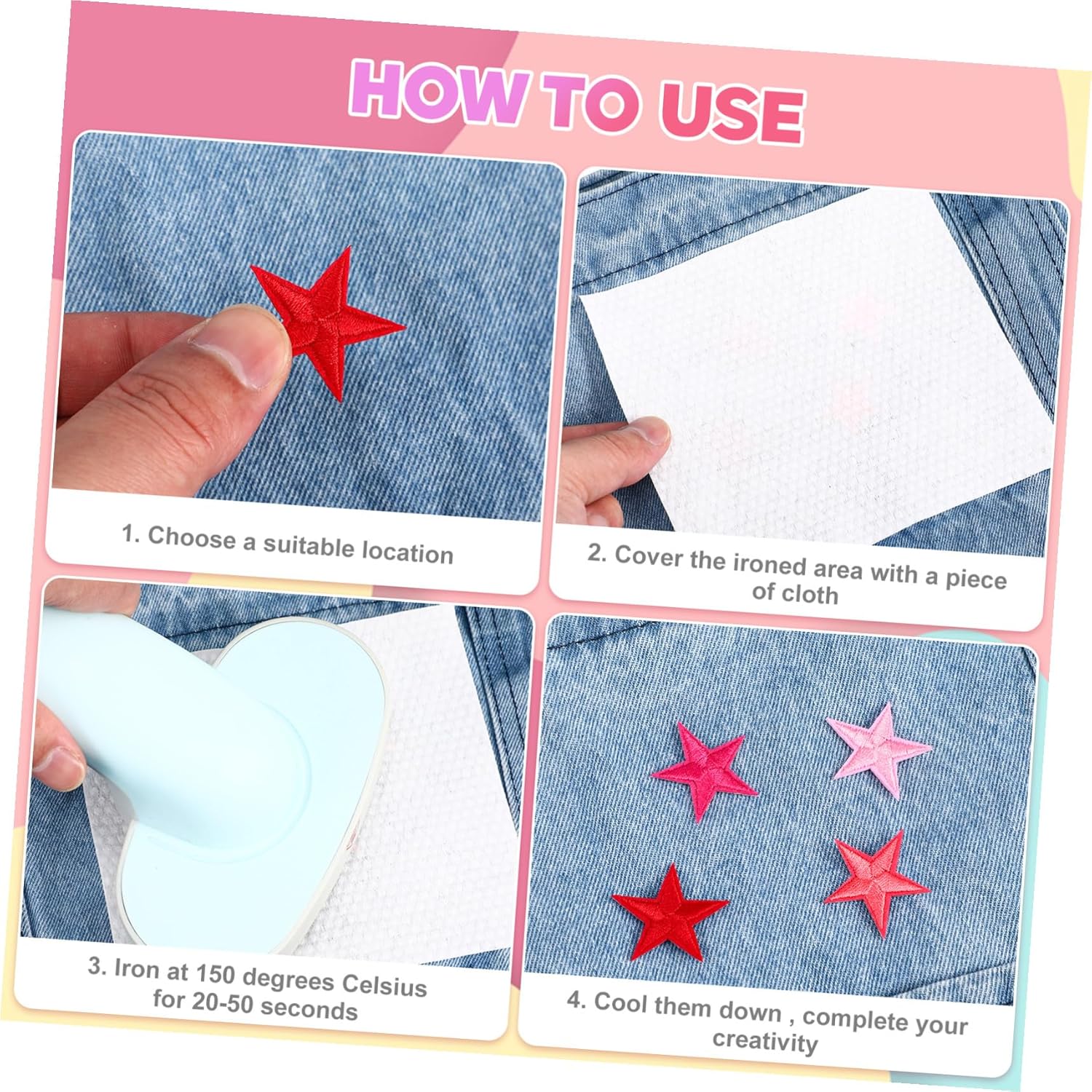 HOW TO USE

1. Choose a suitable location

2. Cover the ironed area with a piece of cloth

3. Iron at 150 degrees Celsius for 20-50 seconds

4. Cool them down , complete your creativity