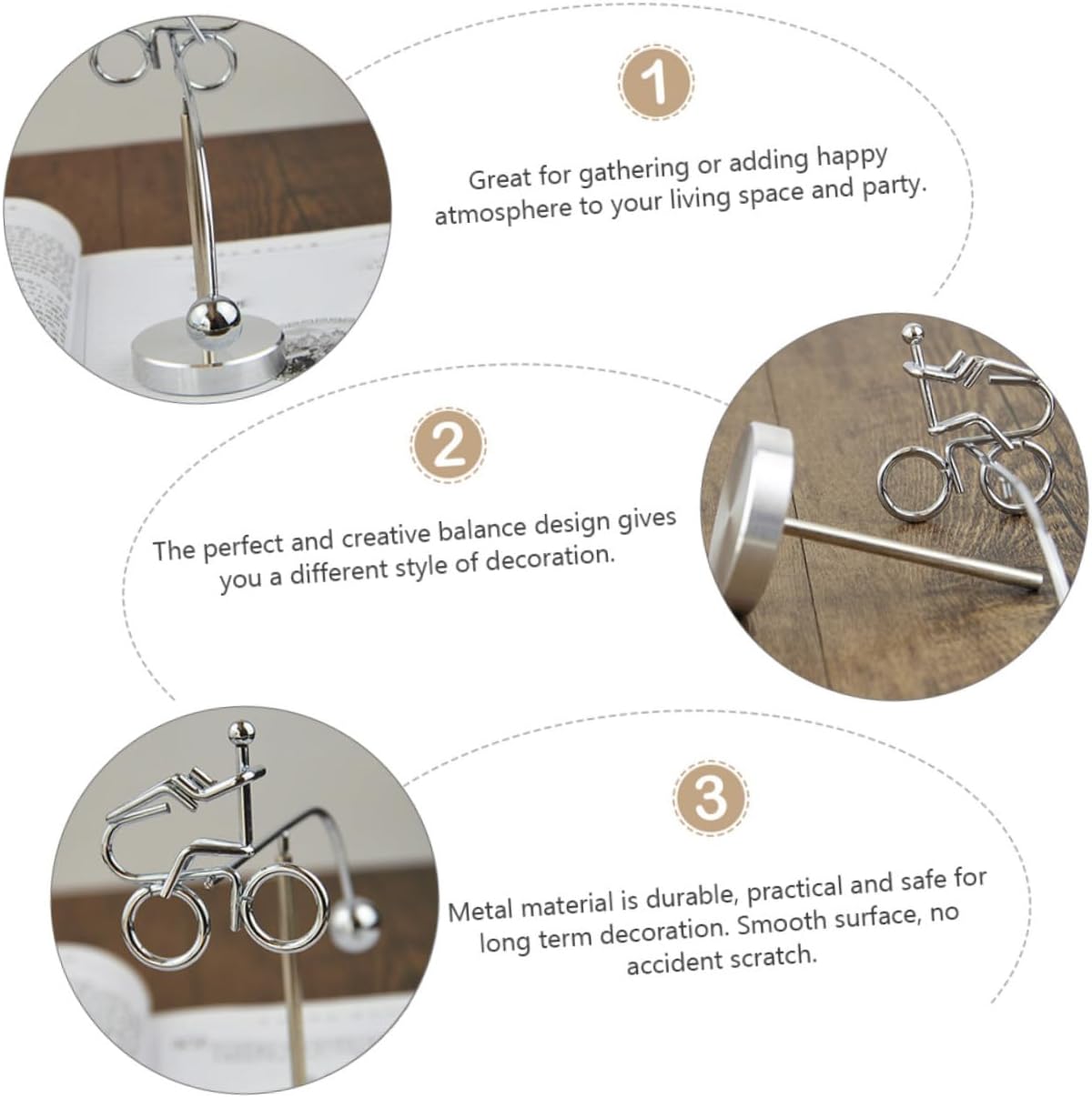 1

Great for gathering or adding happy atmosphere to your living space and party.

2

The perfect and creative balance design gives you a different style of decoration.

3

Metal material is durable, practical and safe for long term decoration. Smooth surface, no accident scratch.