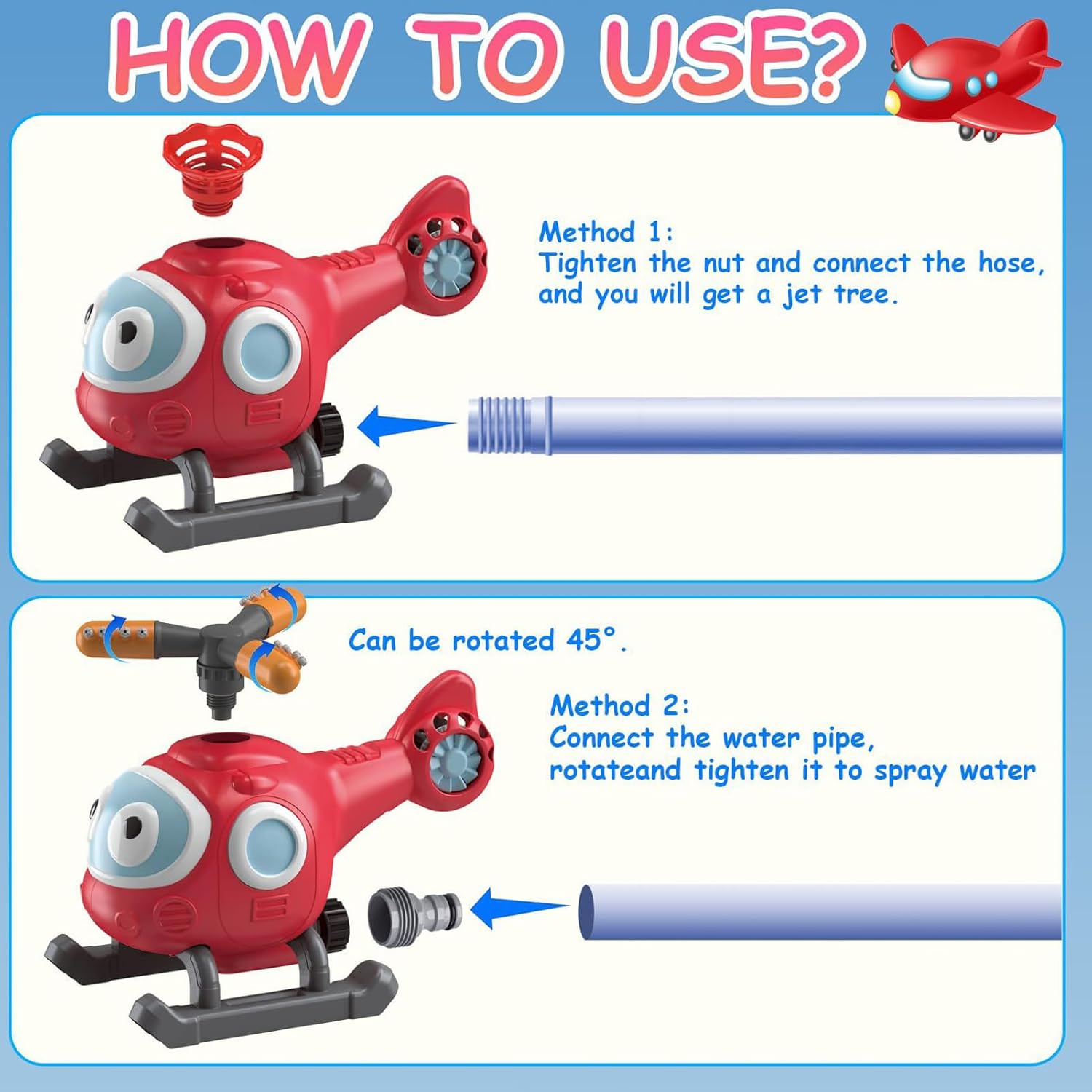 HOW TO USE?

Method 1:
Tighten the nut and connect the hose, and you will get a jet tree.

Can be rotated 45°.

Method 2:
Connect the water pipe, rotateand tighten it to spray water