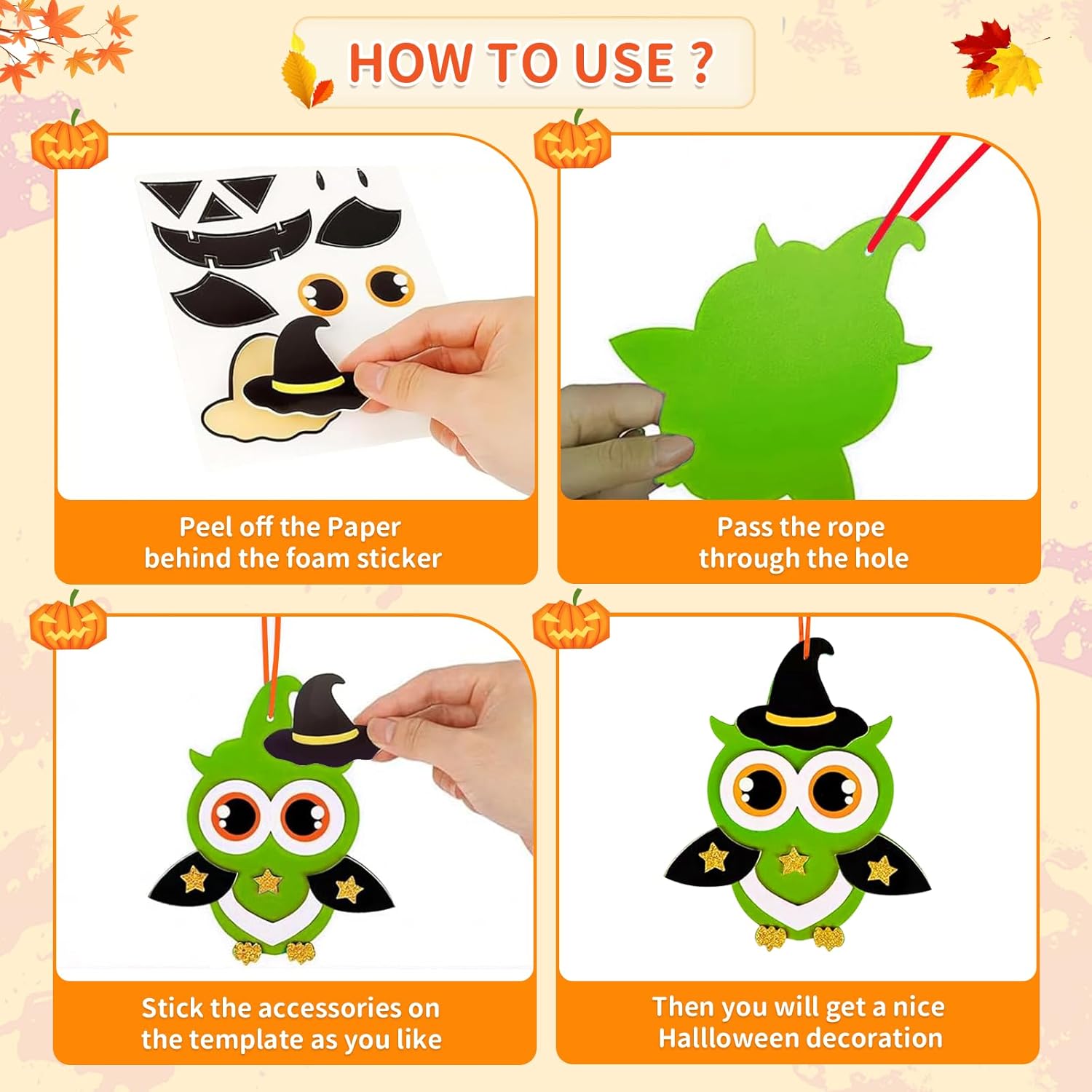 HOW TO USE ?

Peel off the Paper behind the foam sticker

Pass the rope through the hole

Stick the accessories on the template as you like

Then you will get a nice Hallloween decoration