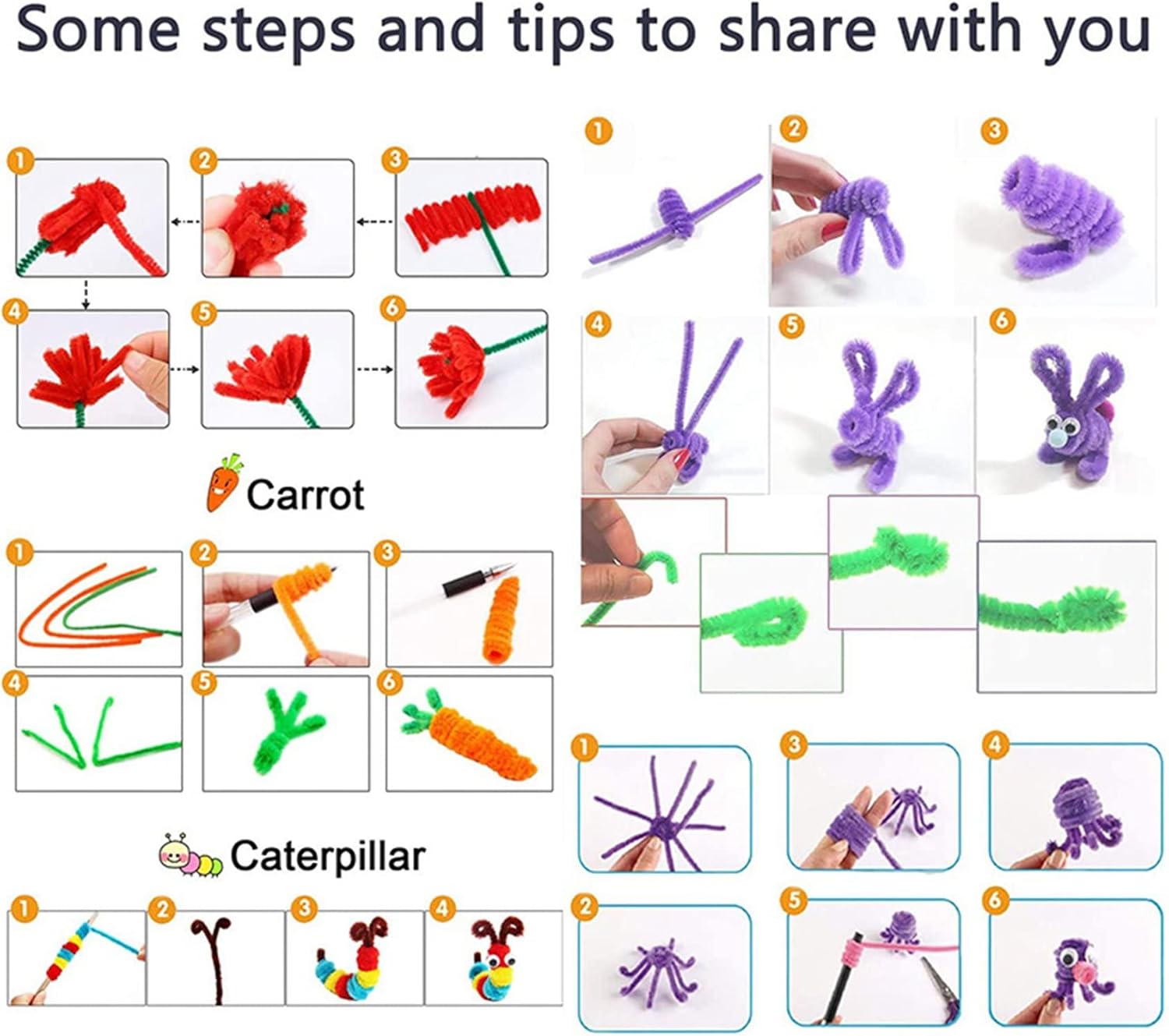 Some steps and tips to share with you

1
2
3
4
5
6

Carrot

1
2
3
4
5
6

Caterpillar

1
2
3
4

1
2
3
4
5
6

1
3
4
2
5
6