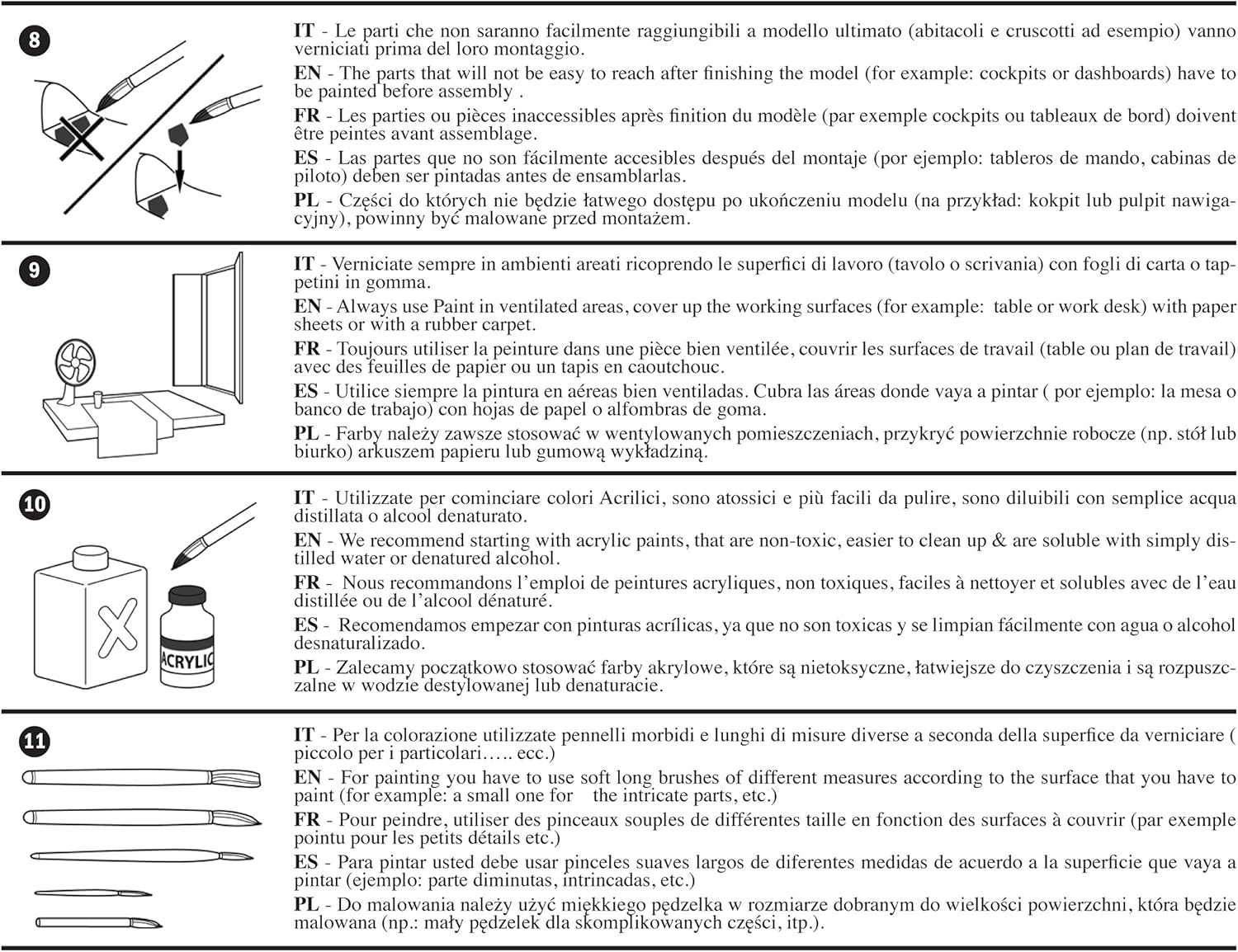 8

IT - Le parti che non saranno facilmente raggiungibili a modello ultimato (abitacoli e cruscotti ad esempio) vanno verniciati prima del loro montaggio.

EN - The parts that will not be easy to reach after finishing the model (for example: cockpits or dashboards) have to be painted before assembly .

FR - Les parties ou pièces inaccessibles après finition du modèle (par exemple cockpits ou tableaux de bord) doivent être peintes avant assemblage.

ES - Las partes que no son fácilmente accesibles después del montaje (por ejemplo: tableros de mando, cabinas de piloto) deben ser pintadas antes de ensamblarlas.

PL - Części do których nie będzie łatwego dostępu po ukończeniu modelu (na przykład: kokpit lub pulpit nawigacyjny), powinny być malowane przed montażem.

9

IT - Verniciate sempre in ambienti areati ricoprendo le superfici di lavoro (tavolo o scrivania) con fogli di carta o tappetini in gomma.

EN - Always use Paint in ventilated areas, cover up the working surfaces (for example: table or work desk) with paper sheets or with a rubber carpet.

FR - Toujours utiliser la peinture dans une pièce bien ventilée, couvrir les surfaces de travail (table ou plan de travail) avec des feuilles de papier ou un tapis en caoutchouc.

ES - Utilice siempre la pintura en aéreas bien ventiladas. Cubra las áreas donde vaya a pintar ( por ejemplo: la mesa o banco de trabajo) con hojas de papel o alfombras de goma.

PL - Farby należy zawsze stosować w wentylowanych pomieszczeniach, przykryć powierzchnie robocze (np. stół lub biurko) arkuszem papieru lub gumową wykładziną.

10

ACRYLIC

IT - Utilizzate per cominciare colori Acrilici, sono atossici e più facili da pulire, sono diluibili con semplice acqua distillata o alcool denaturato.

EN - We recommend starting with acrylic paints, that are non-toxic, easier to clean up & are soluble with simply distilled water or denatured alcohol.

FR - Nous recommandons l'emploi de peintures acryliques, non toxiques, faciles à nettoyer et solubles avec de l'eau distillée ou de l'alcool dénaturé.

ES - Recomendamos empezar con pinturas acrílicas, ya que no son toxicas y se limpian fácilmente con agua o alcohol desnaturalizado.

PL - Zalecamy początkowo stosować farby akrylowe, które są nietoksyczne, łatwiejsze do czyszczenia i są rozpuszczalne w wodzie destylowanej lub denaturacie.

11

IT - Per la colorazione utilizzate pennelli morbidi e lunghi di misure diverse a seconda della superfice da verniciare ( piccolo per i particolari….. ecc.)

EN - For painting you have to use soft long brushes of different measures according to the surface that you have to paint (for example: a small one for the intricate parts, etc.)

FR - Pour peindre, utiliser des pinceaux souples de différentes taille en fonction des surfaces à couvrir (par exemple pointu pour les petits détails etc.)

ES - Para pintar usted debe usar pinceles suaves largos de diferentes medidas de acuerdo a la superficie que vaya a pintar (ejemplo: parte diminutas, intrincadas, etc.)

PL - Do malowania należy użyć miękkiego pędzelka w rozmiarze dobranym do wielkości powierzchni, która będzie malowana (np.: mały pędzelek dla skomplikowanych części, itp.).