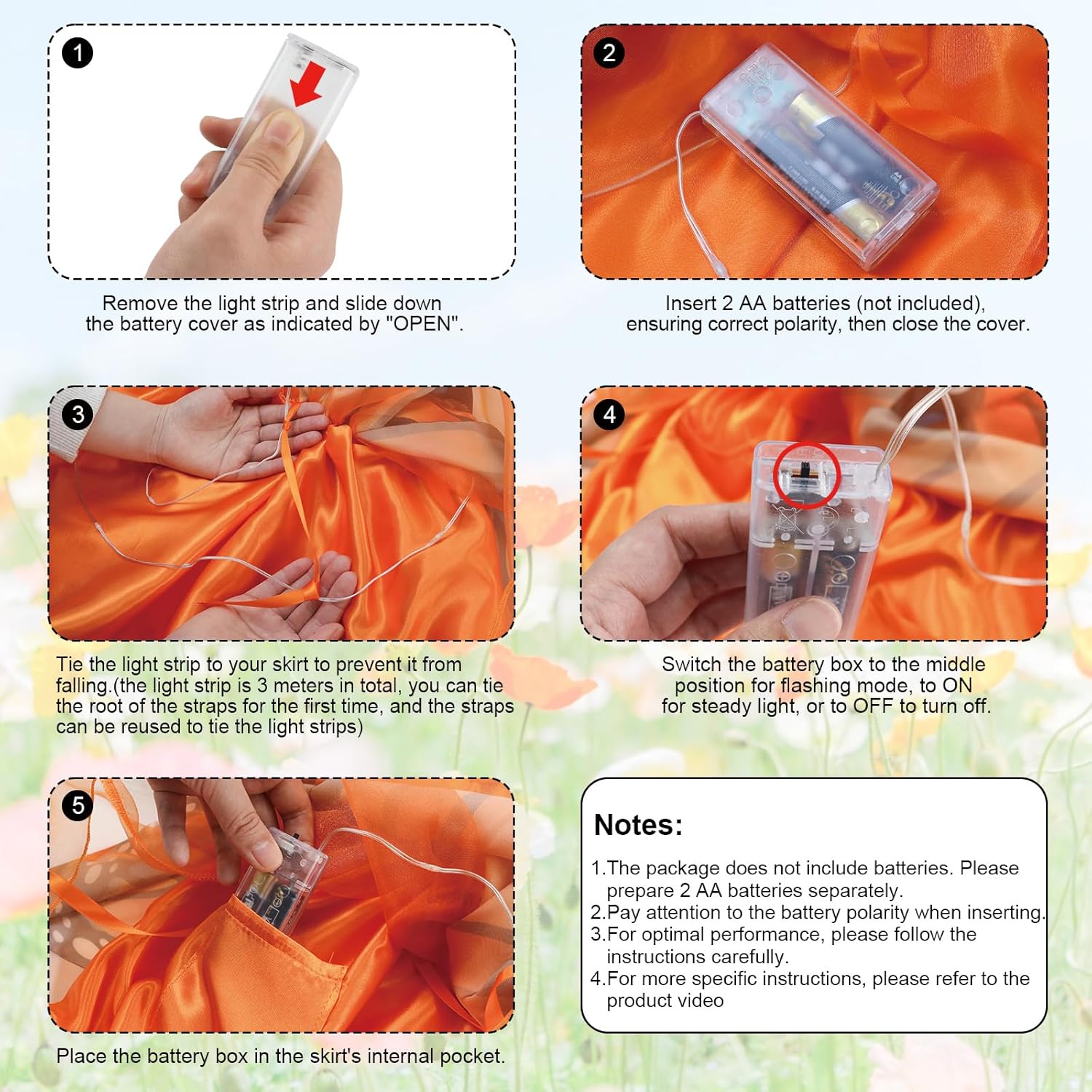 1

Remove the light strip and slide down the battery cover as indicated by "OPEN".

2

Insert 2 AA batteries (not included), ensuring correct polarity, then close the cover.

3

Tie the light strip to your skirt to prevent it from falling.(the light strip is 3 meters in total, you can tie the root of the straps for the first time, and the straps can be reused to tie the light strips)

4

Switch the battery box to the middle position for flashing mode, to ON for steady light, or to OFF to turn off.

5

Place the battery box in the skirt's internal pocket.

Notes:
1.The package does not include batteries. Please prepare 2 AA batteries separately.
2.Pay attention to the battery polarity when inserting.
3.For optimal performance, please follow the instructions carefully.
4.For more specific instructions, please refer to the product video