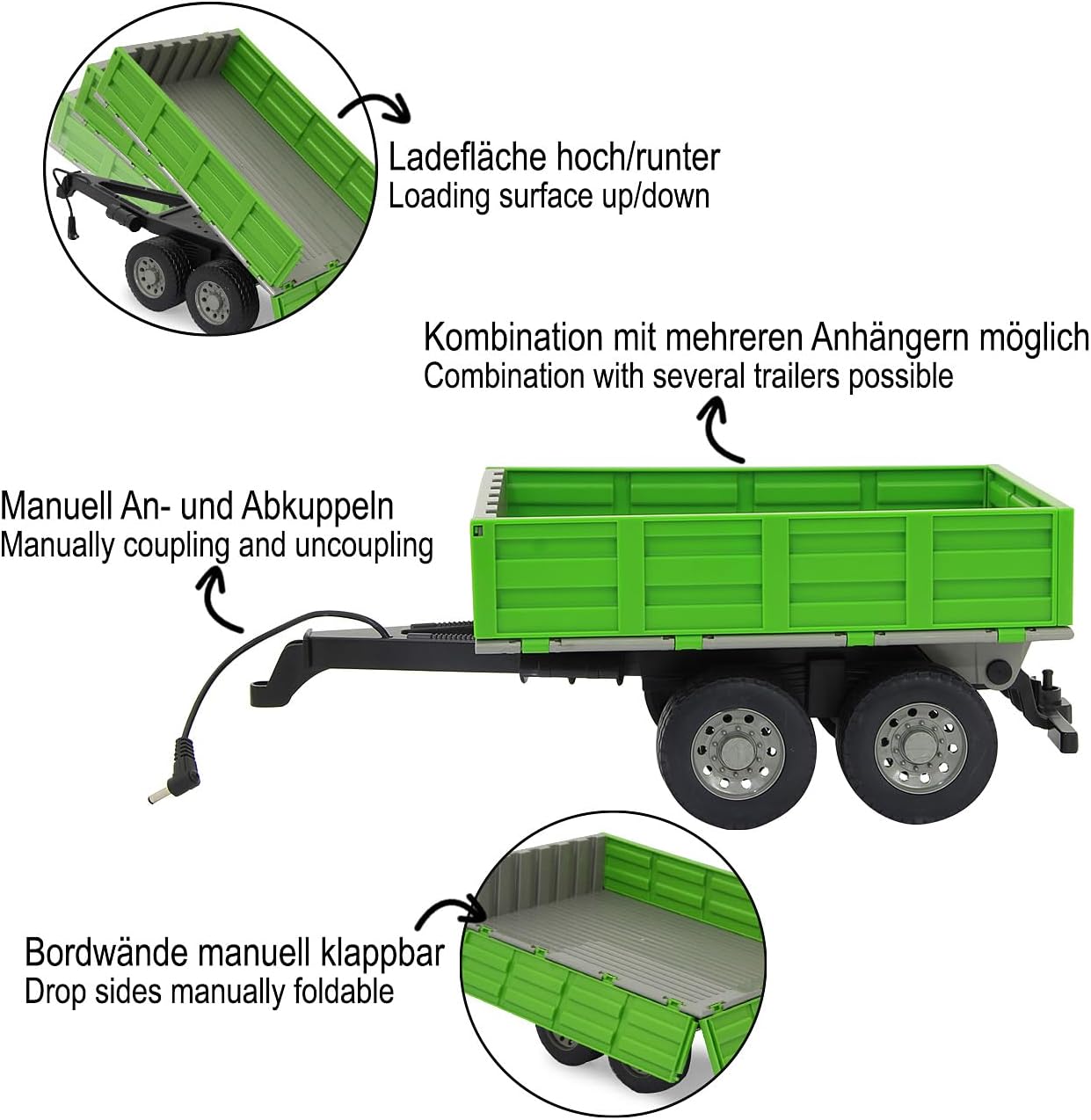 Ladefläche hoch/runter
Loading surface up/down

Kombination mit mehreren Anhängern möglich
Combination with several trailers possible

Manuell An- und Abkuppeln
Manually coupling and uncoupling

Bordwände manuell klappbar
Drop sides manually foldable