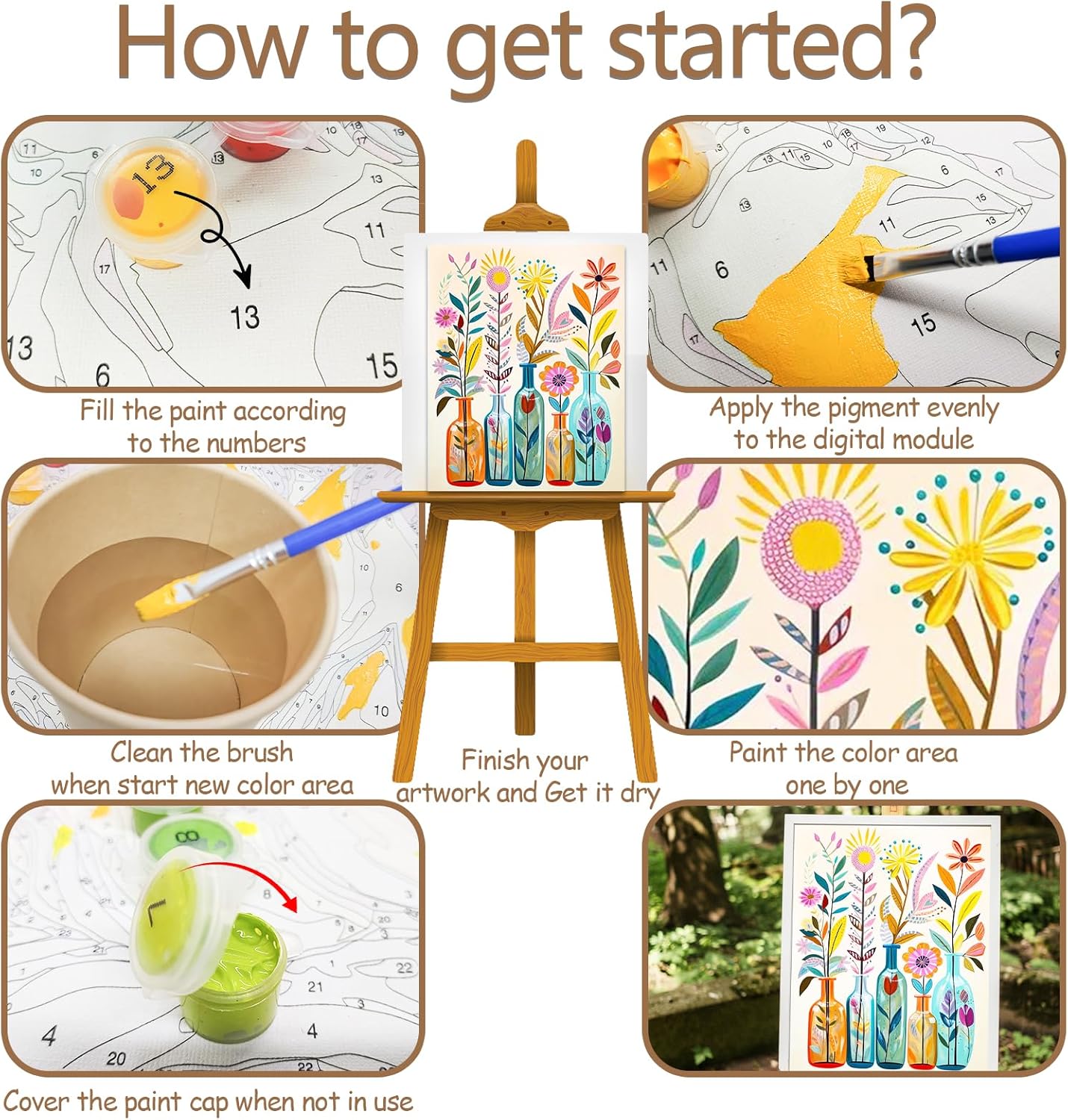 How to get started?

Fill the paint according to the numbers

Apply the pigment evenly to the digital module

Clean the brush when start new color area

Finish your artwork and Get it dry

Paint the color area one by one

Cover the paint cap when not in use