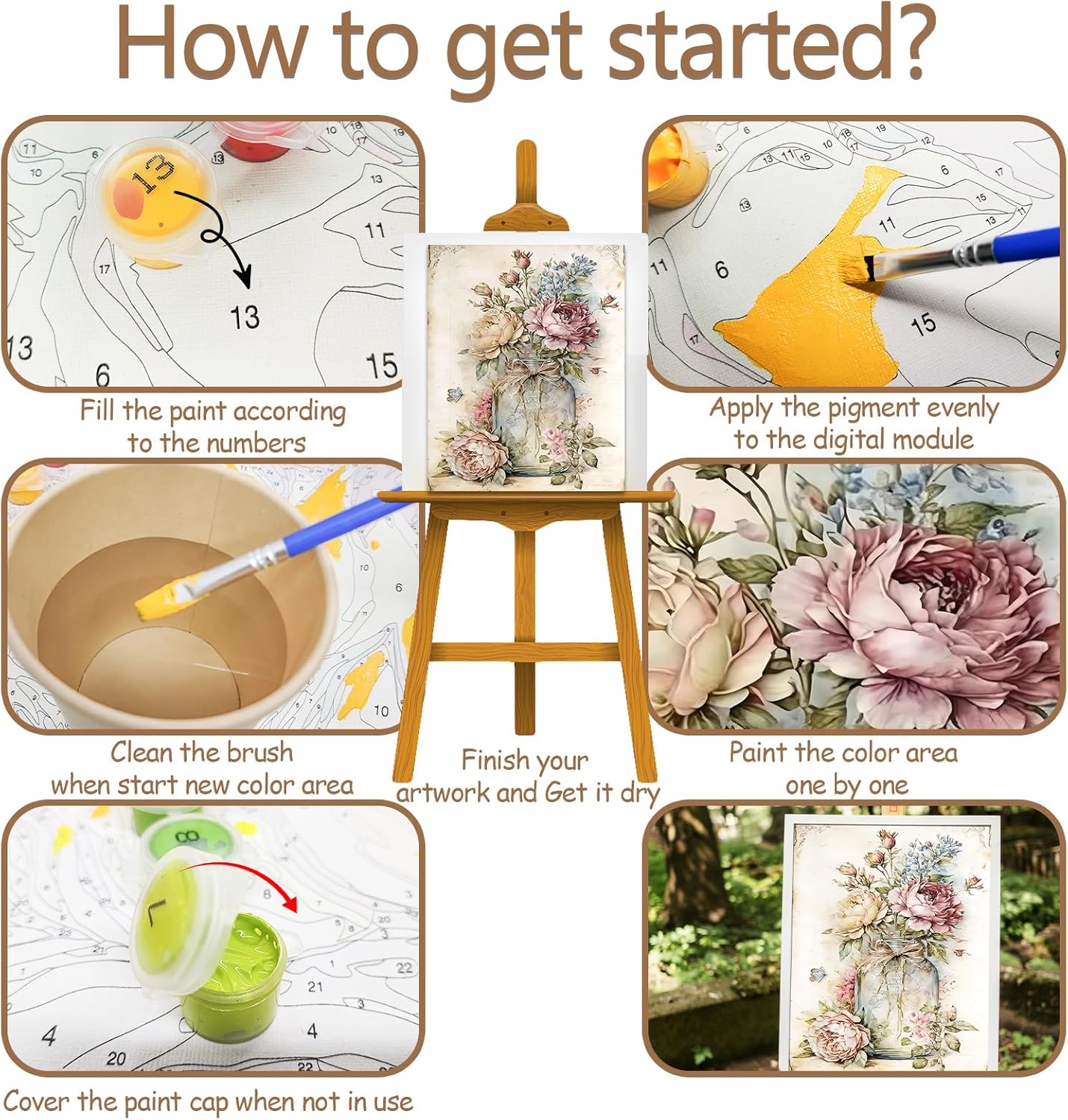 How to get started?

Fill the paint according to the numbers

Apply the pigment evenly to the digital module

Clean the brush when start new color area

Finish your artwork and Get it dry

Paint the color area one by one

Cover the paint cap when not in use