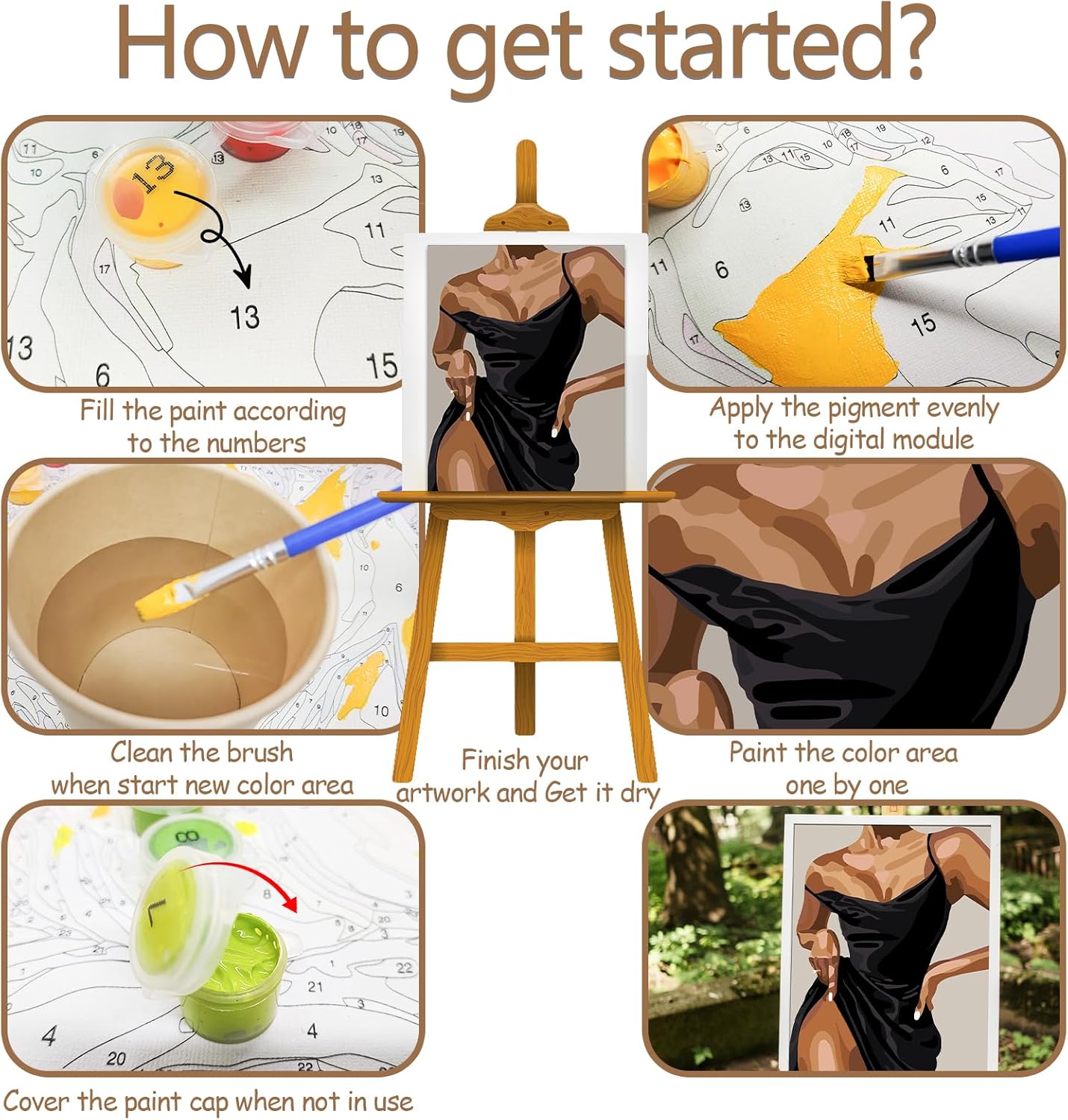 How to get started?

Fill the paint according to the numbers

Apply the pigment evenly to the digital module

Clean the brush when start new color area

Finish your artwork and Get it dry

Paint the color area one by one

Cover the paint cap when not in use