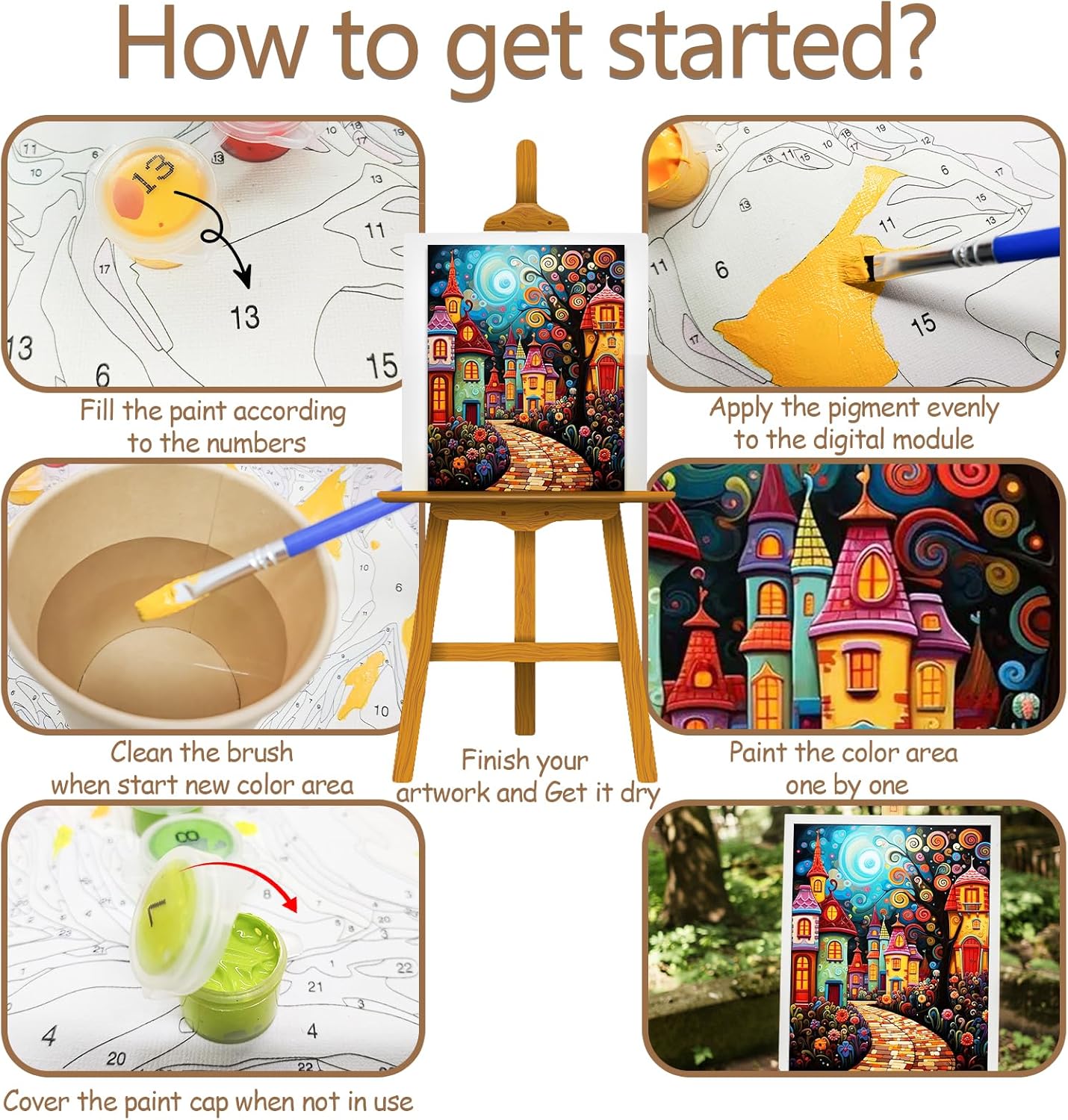 How to get started?

Fill the paint according to the numbers

Apply the pigment evenly to the digital module

Clean the brush when start new color area

Finish your artwork and Get it dry

Paint the color area one by one

Cover the paint cap when not in use