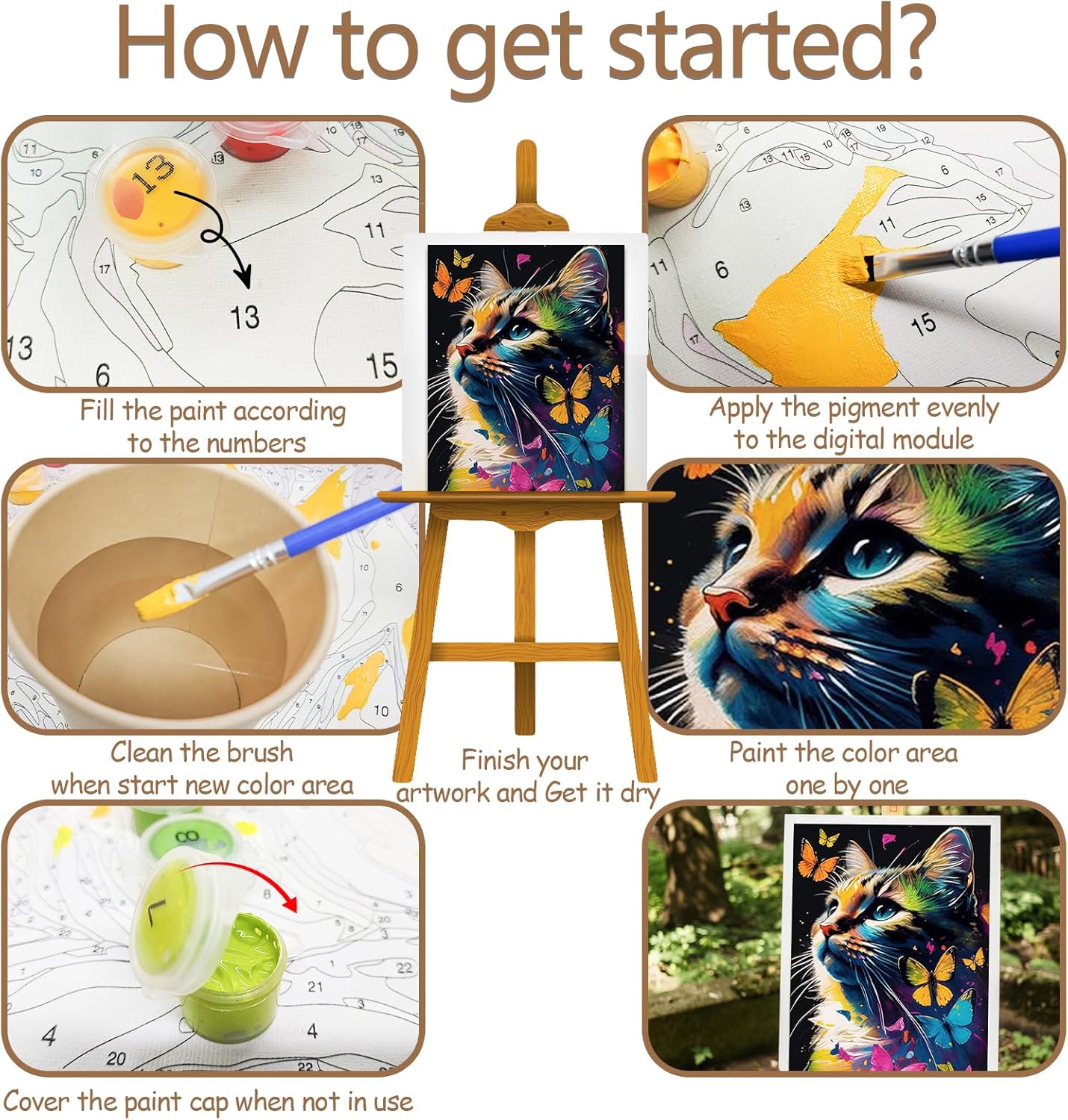 How to get started?

Fill the paint according to the numbers

Apply the pigment evenly to the digital module

Clean the brush when start new color area

Finish your artwork and Get it dry

Paint the color area one by one

Cover the paint cap when not in use