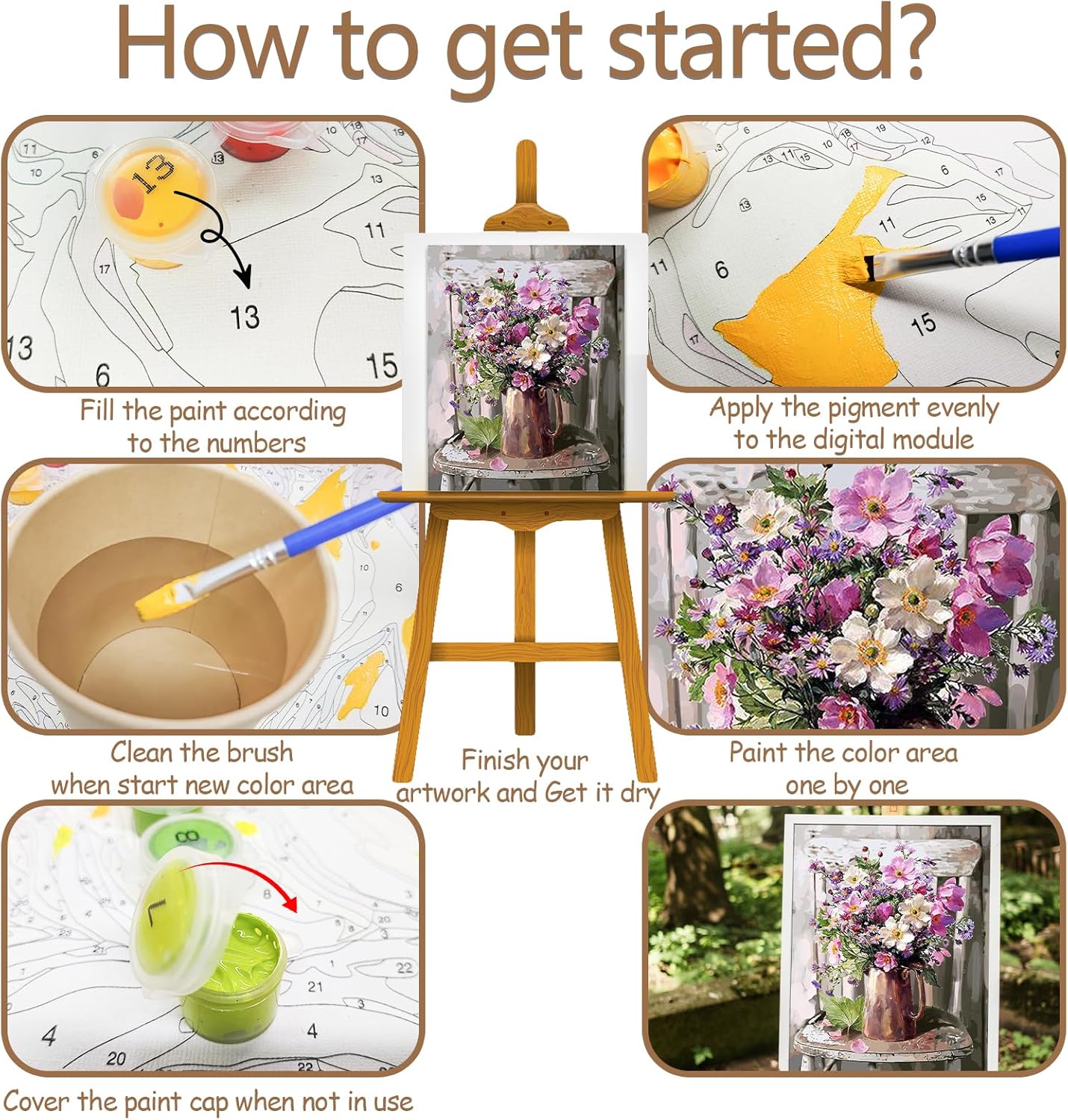 How to get started?

Fill the paint according to the numbers

Apply the pigment evenly to the digital module

Clean the brush when start new color area

Finish your artwork and Get it dry

Paint the color area one by one

Cover the paint cap when not in use