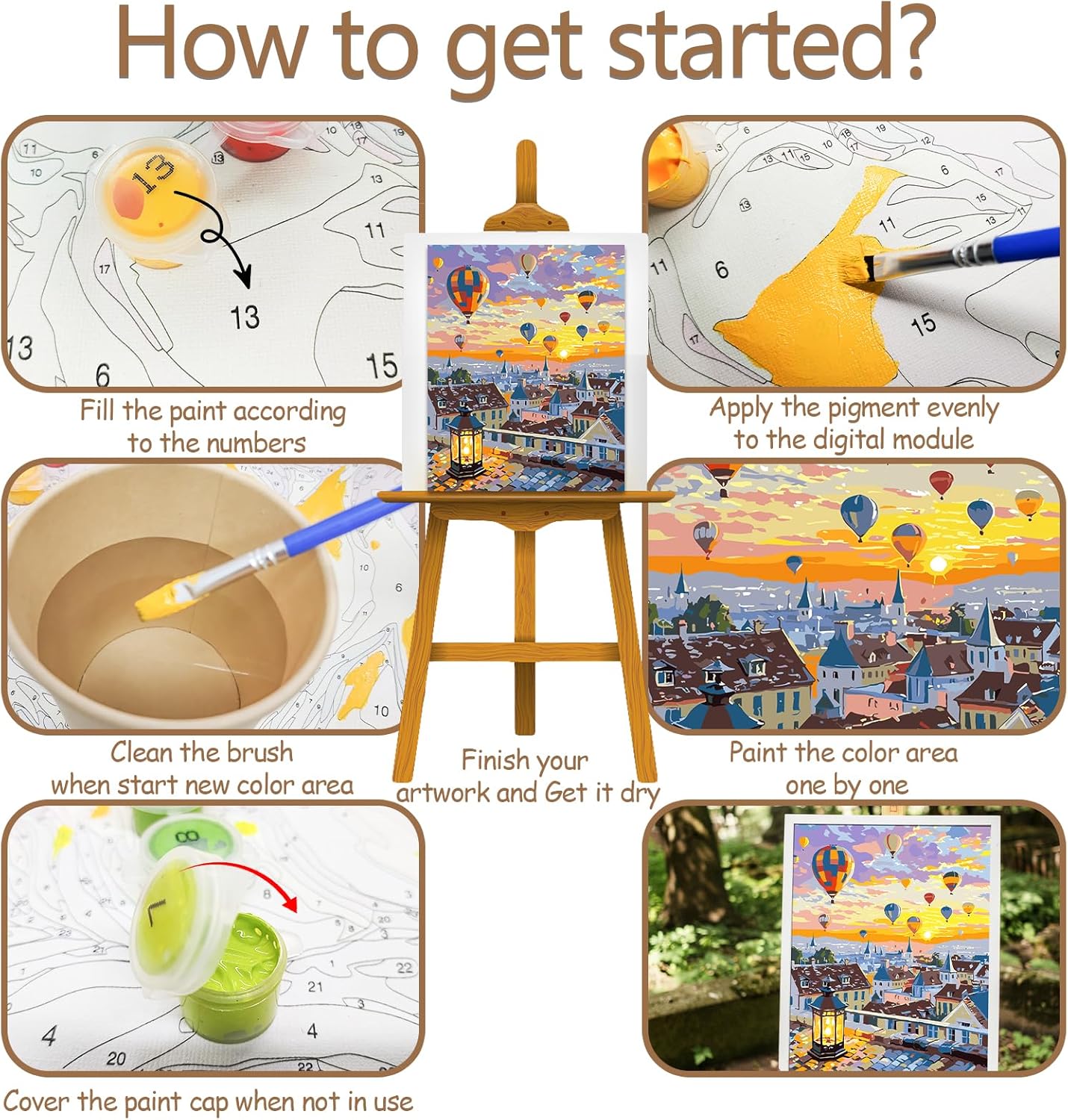 How to get started?

Fill the paint according to the numbers

Apply the pigment evenly to the digital module

Clean the brush when start new color area

Finish your artwork and Get it dry

Paint the color area one by one

Cover the paint cap when not in use