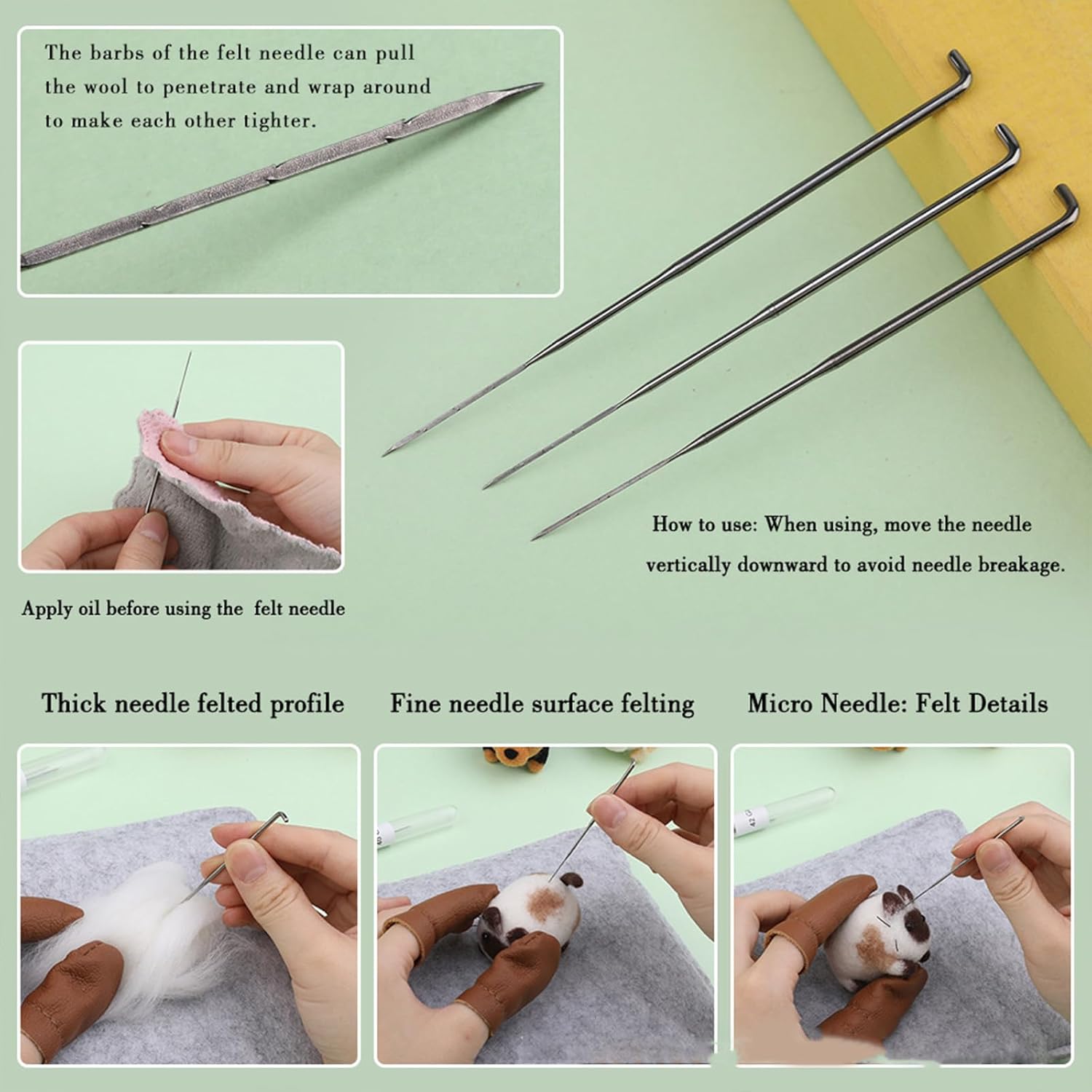 The barbs of the felt needle can pull the wool to penetrate and wrap around to make each other tighter.

Apply oil before using the  felt needle

How to use: When using, move the needle vertically downward to avoid needle breakage.

Thick needle felted profile

Fine needle surface felting

Micro Needle: Felt Details

42 G