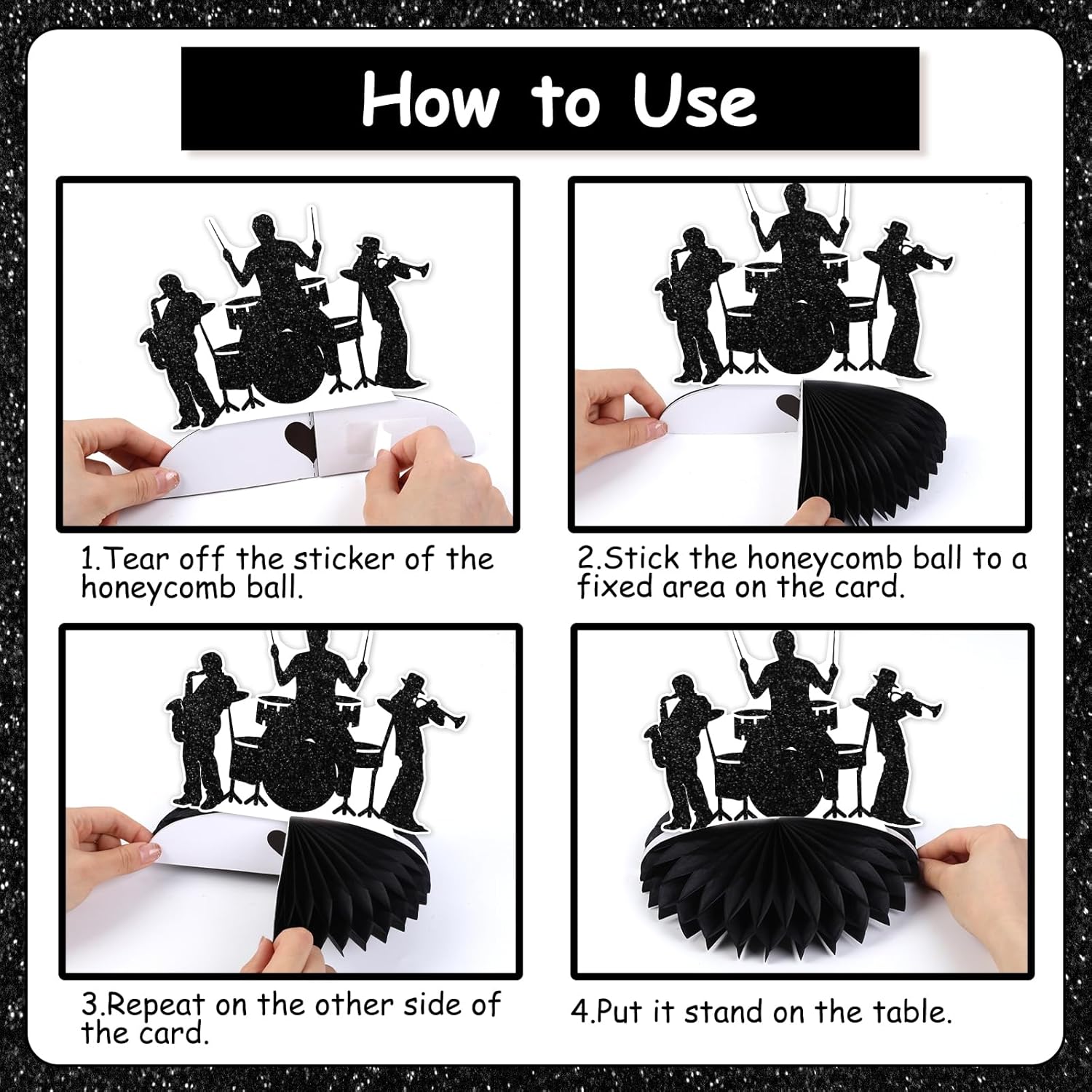 How to Use

1.Tear off the sticker of the honeycomb ball.

2.Stick the honeycomb ball to a fixed area on the card.

3.Repeat on the other side of the card.

4.Put it stand on the table.