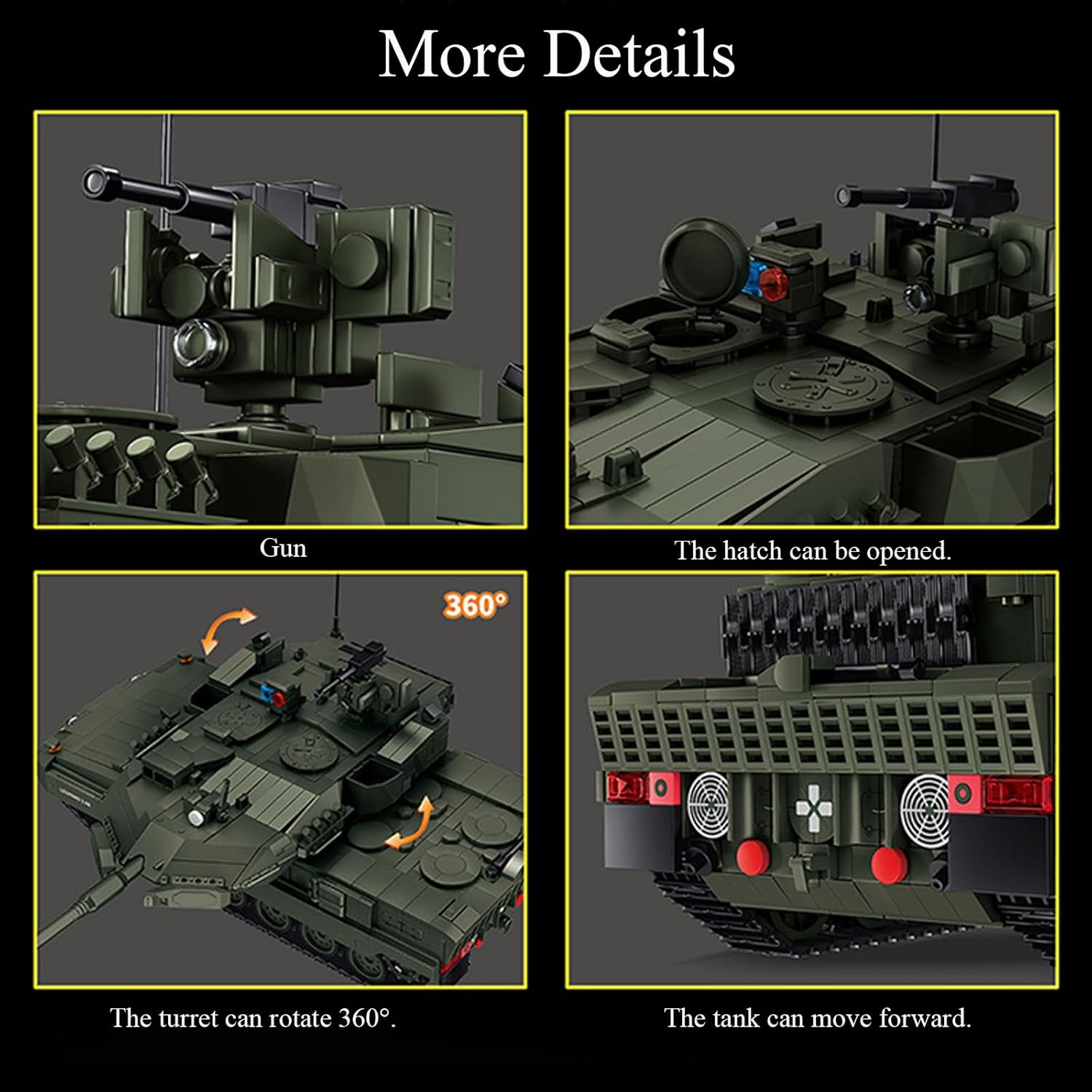 More Details

Gun

The hatch can be opened.

360°

The turret can rotate 360°.

The tank can move forward.