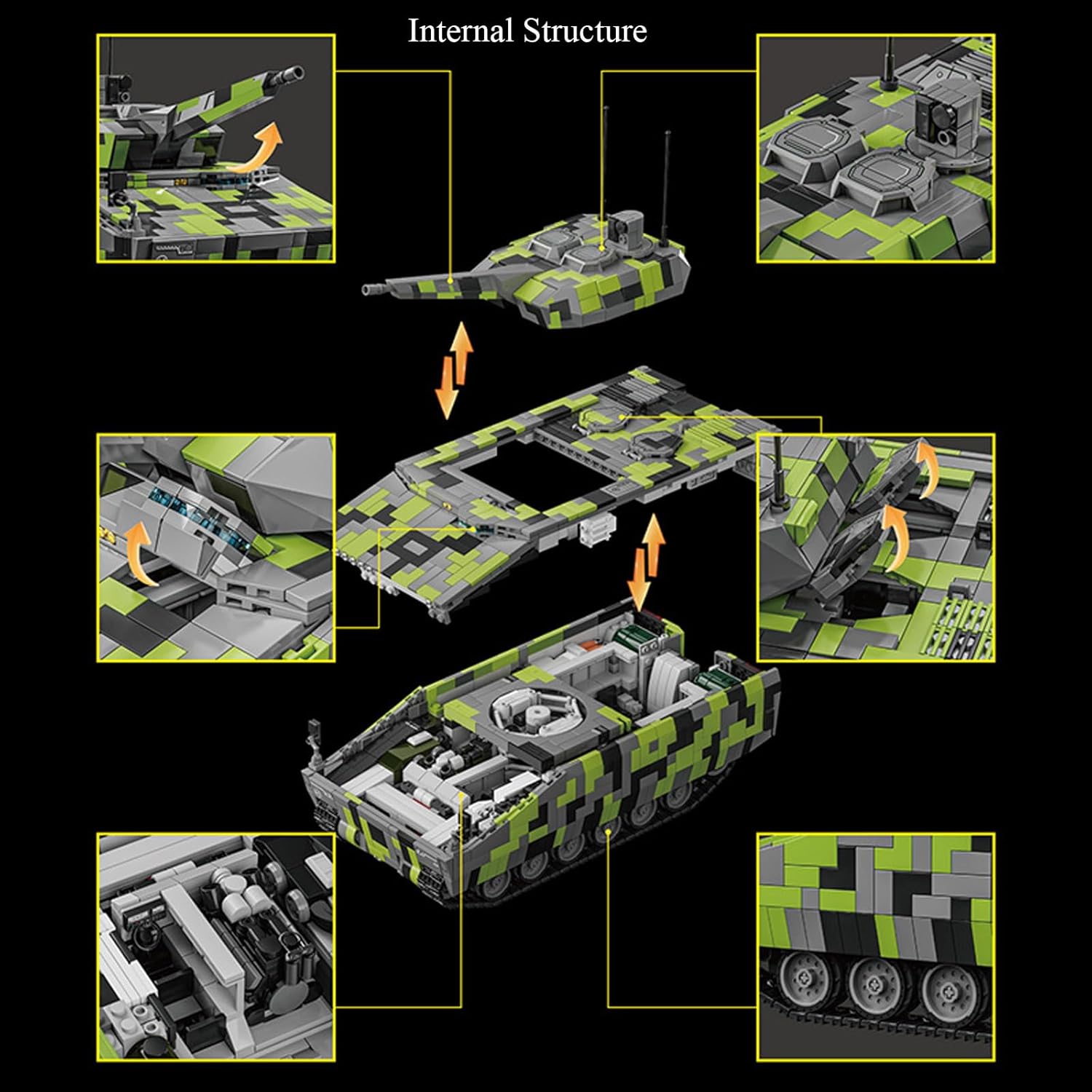 Internal Structure