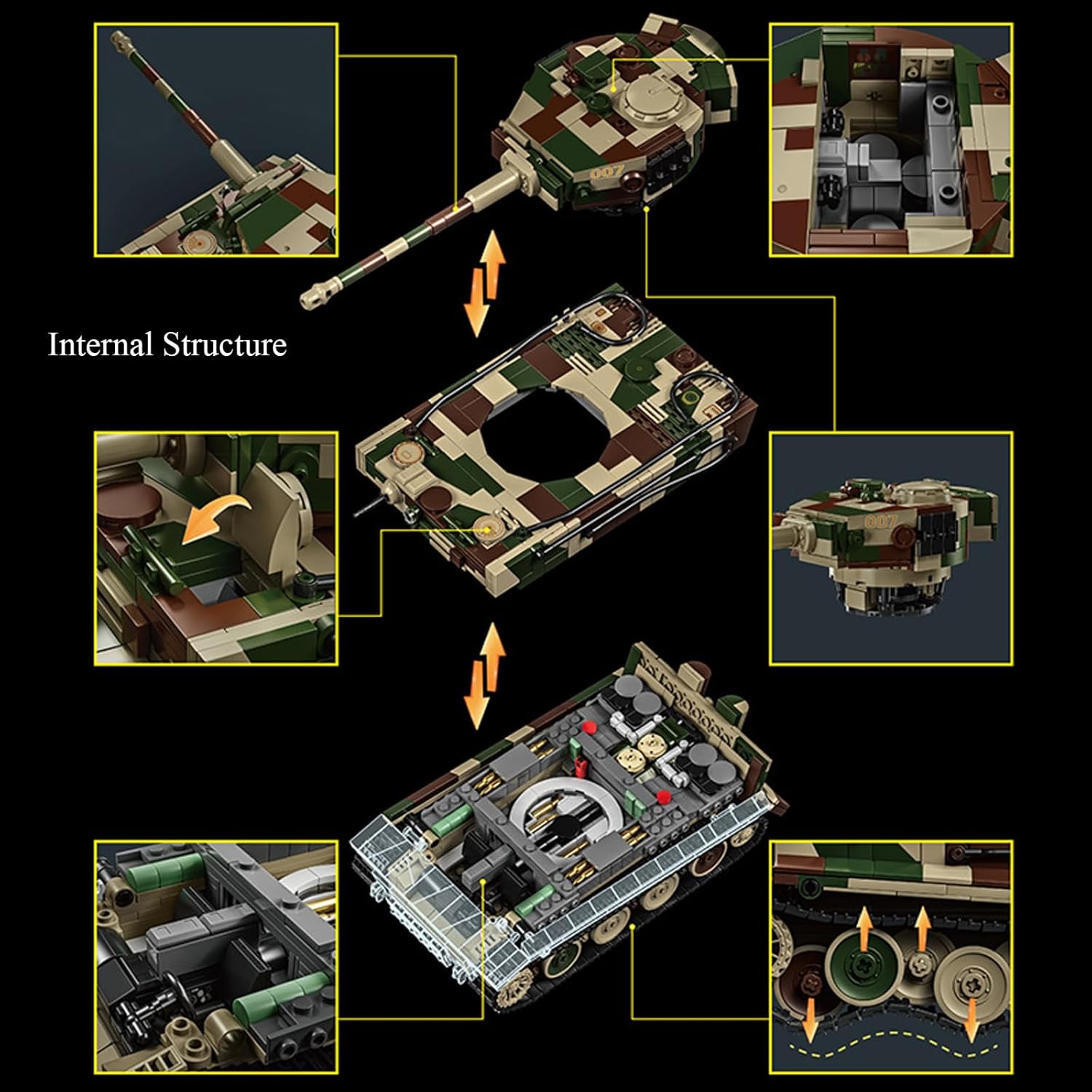 Internal Structure

007

007