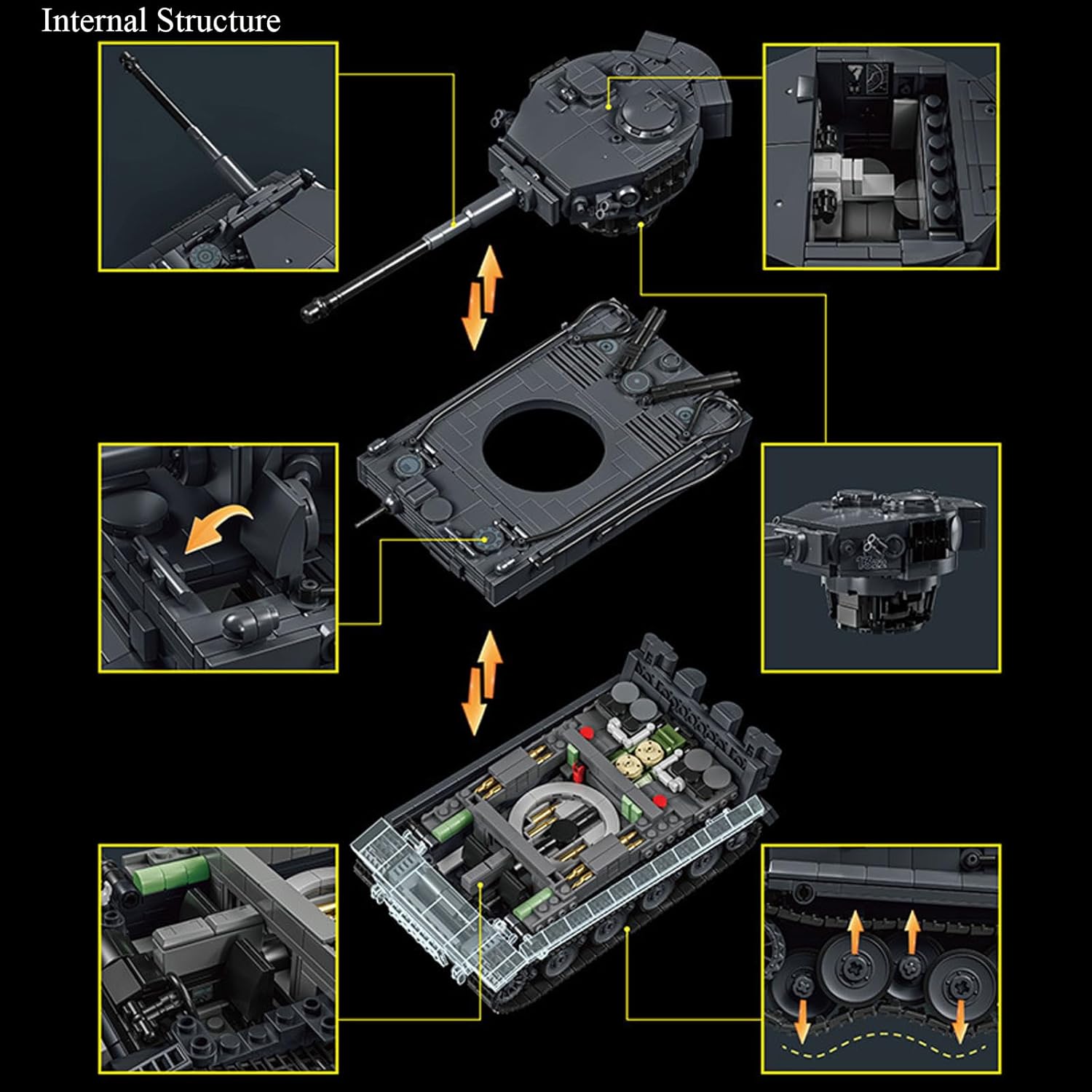 Internal Structure