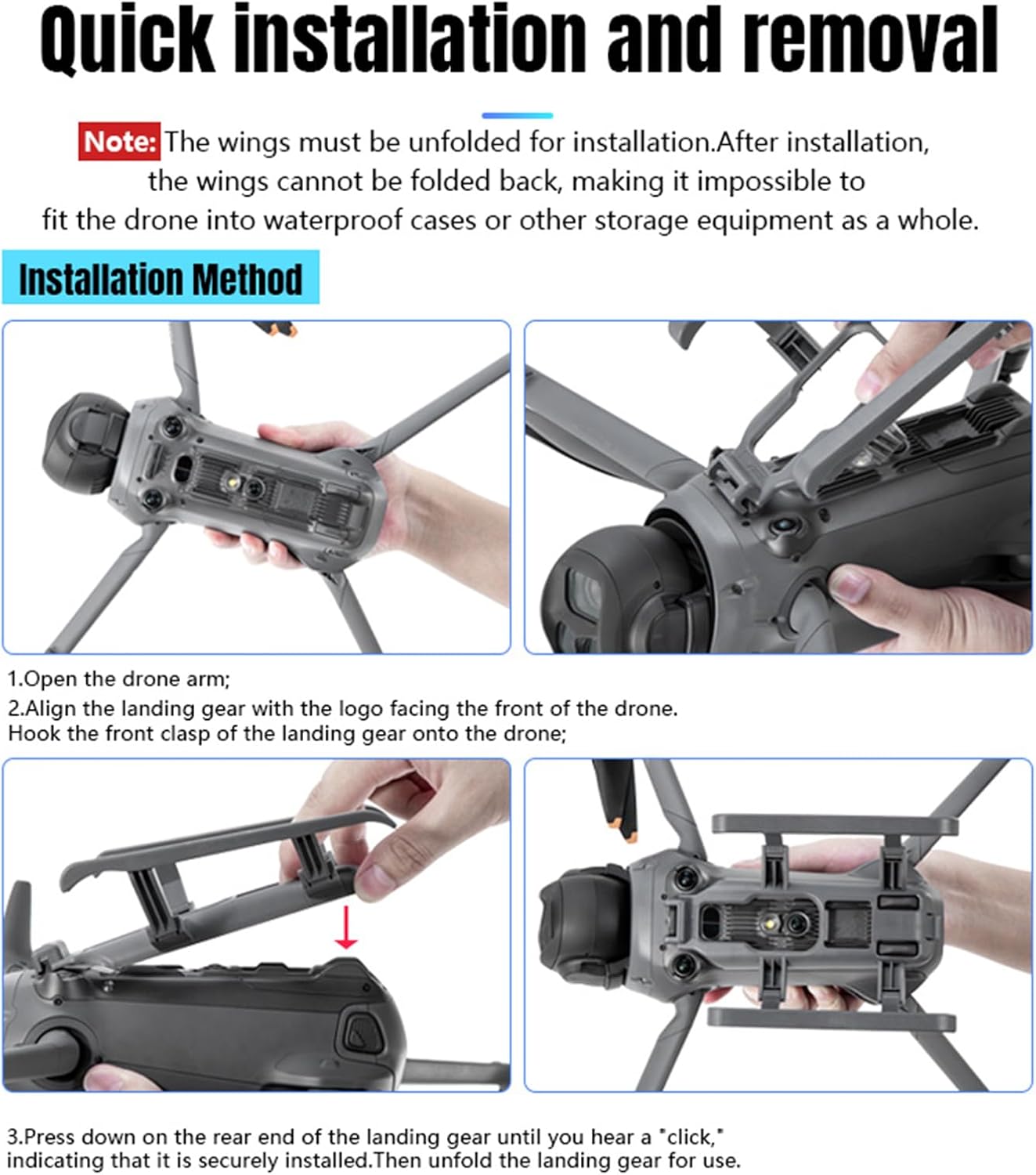 Quick installation and removal

Note: The wings must be unfolded for installation.After installation, the wings cannot be folded back, making it impossible to fit the drone into waterproof cases or other storage equipment as a whole.

Installation Method

1.Open the drone arm;

2.Align the landing gear with the logo facing the front of the drone. Hook the front clasp of the landing gear onto the drone;

3.Press down on the rear end of the landing gear until you hear a "click," indicating that it is securely installed.Then unfold the landing gear for use.